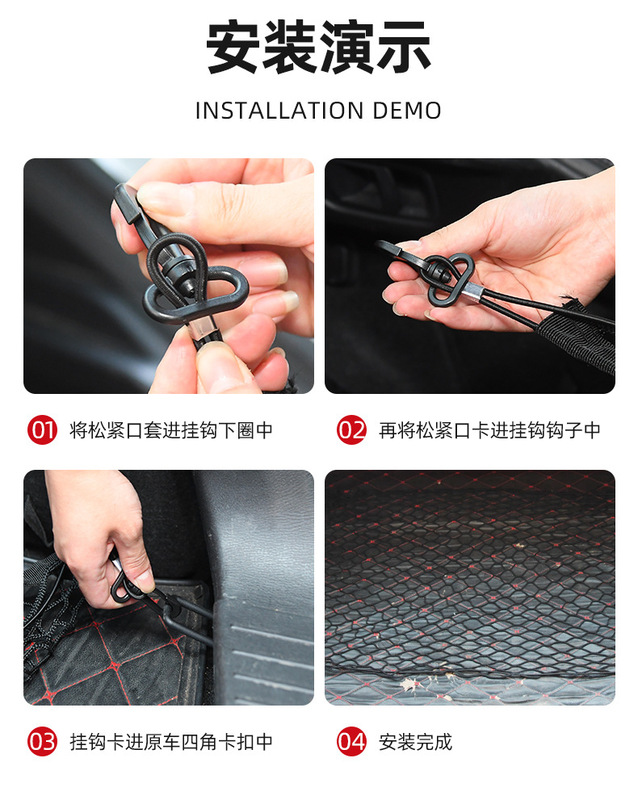 安装演示

INSTALLATION DEMO

01 将松紧口套进挂钩下圈中

02 再将松紧口卡进挂钩钩子中

03 挂钩卡进原车四角卡扣中

04 安装完成