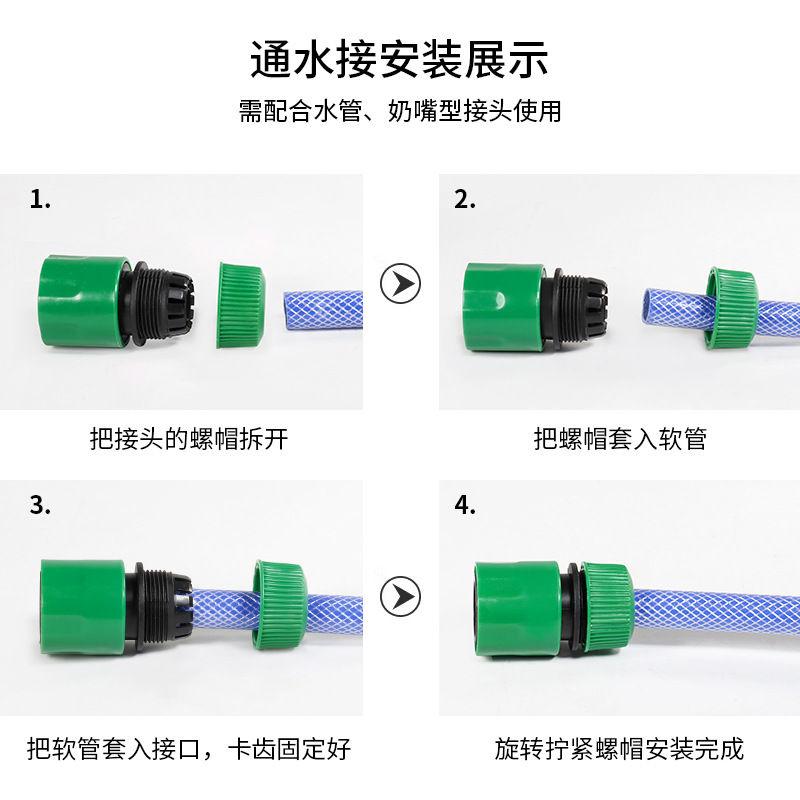 通水接安装展示

需配合水管、奶嘴型接头使用

1.

把接头的螺帽拆开

2.

把螺帽套入软管

3.

把软管套入接口，卡齿固定好

4.

旋转拧紧螺帽安装完成