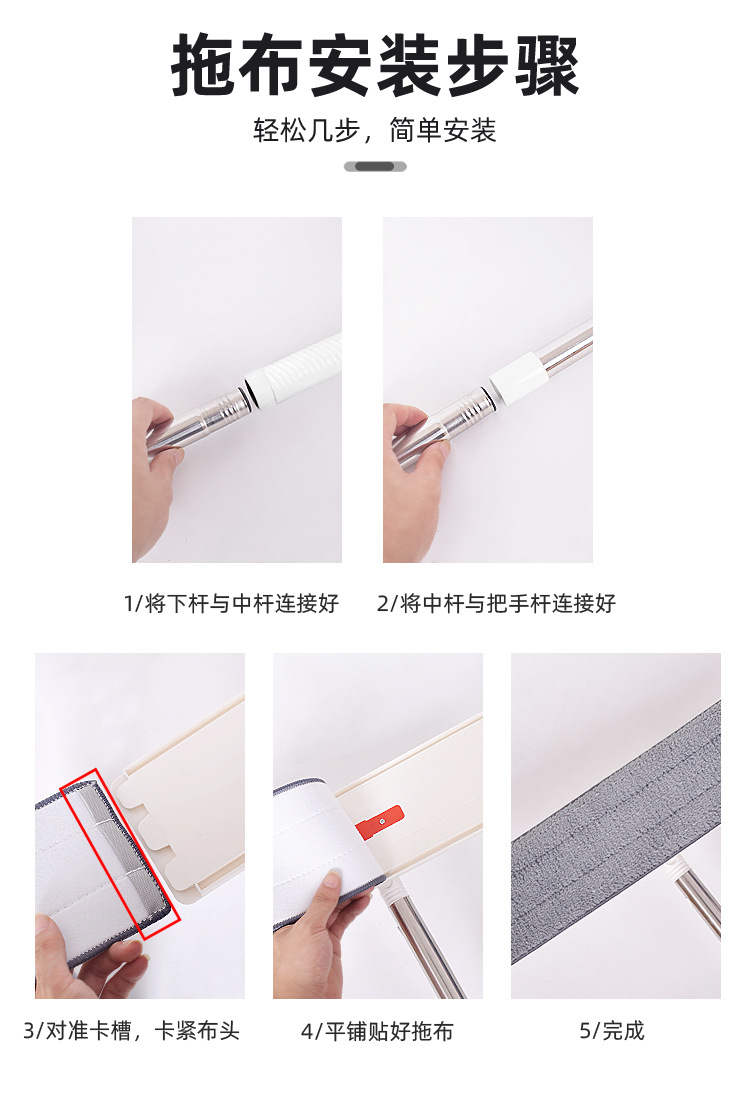 拖布安装步骤

轻松几步，简单安装

1/将下杆与中杆连接好

2/将中杆与把手杆连接好

3/对准卡槽，卡紧布头

4/平铺贴好拖布

5/完成