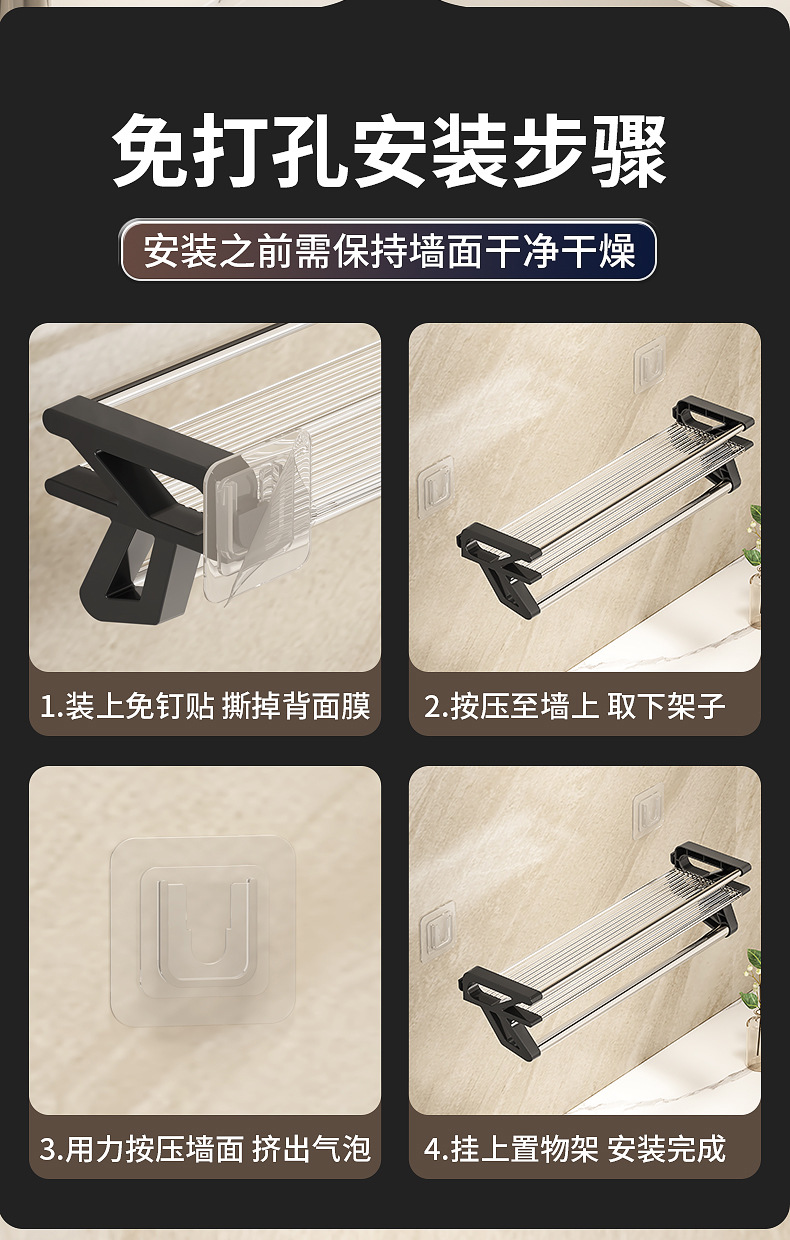 免打孔安装步骤

安装之前需保持墙面干净干燥

1.装上免钉贴 撕掉背面膜

2.按压至墙上 取下架子

3.用力按压墙面 挤出气泡

4.挂上置物架 安装完成