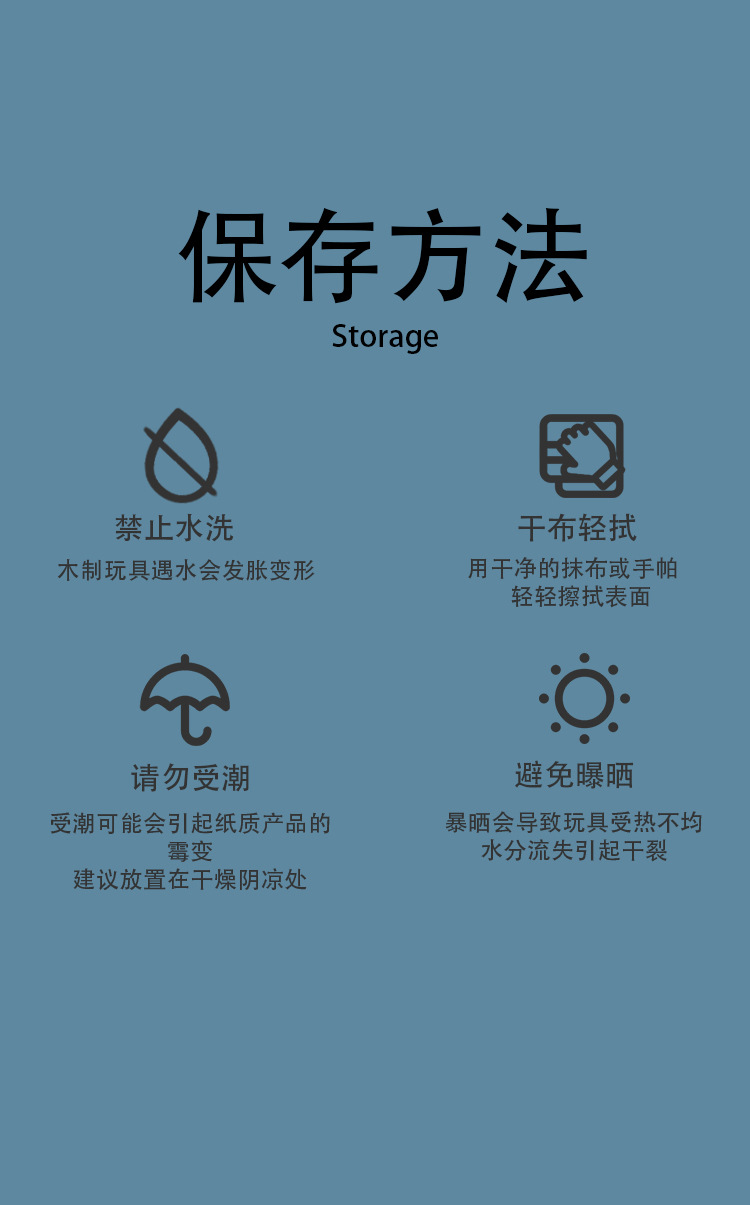 保存方法
Storage

禁止水洗
木制玩具遇水会发胀变形

干布轻拭
用干净的抹布或手帕
轻轻擦拭表面

请勿受潮
受潮可能会引起纸质产品的
霉变
建议放置在干燥阴凉处

避免曝晒
暴晒会导致玩具受热不均
水分流失引起干裂