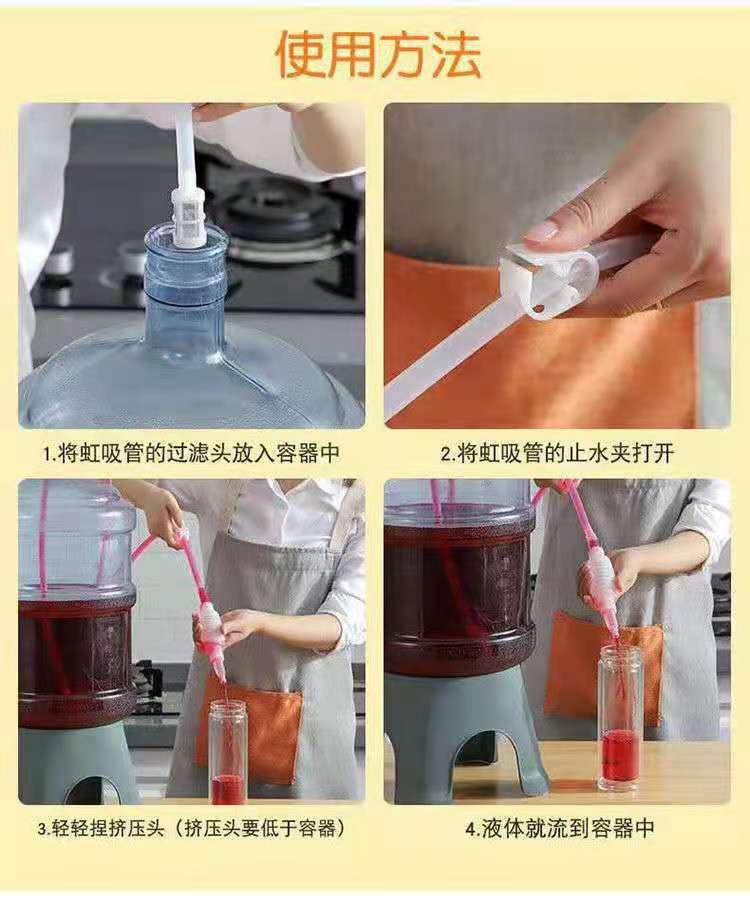 使用方法

1.将虹吸管的过滤头放入容器中

2.将虹吸管的止水夹打开

3.轻轻捏挤压头（挤压头要低于容器）

4.液体就流到容器中