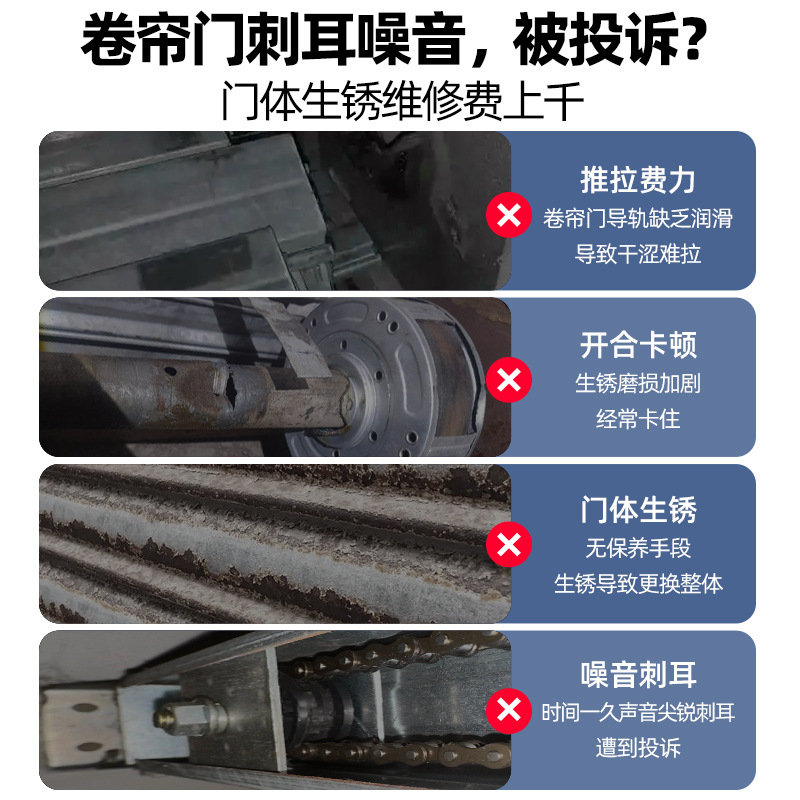 卷帘门刺耳噪音，被投诉？
门体生锈维修费上千

推拉费力
卷帘门导轨缺乏润滑
导致干涩难拉

开合卡顿
生锈磨损加剧
经常卡住

门体生锈
无保养手段
生锈导致更换整体

噪音刺耳
时间一久声音尖锐刺耳
遭到投诉