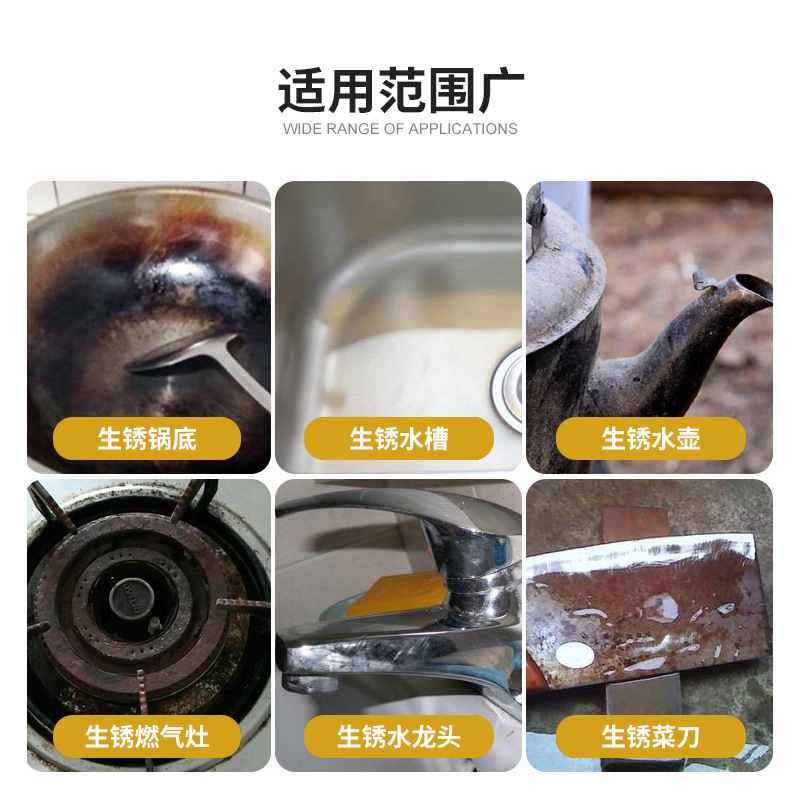 适用范围广
WIDE RANGE OF APPLICATIONS

生锈锅底
生锈水槽
生锈水壶
生锈燃气灶
生锈水龙头
生锈菜刀