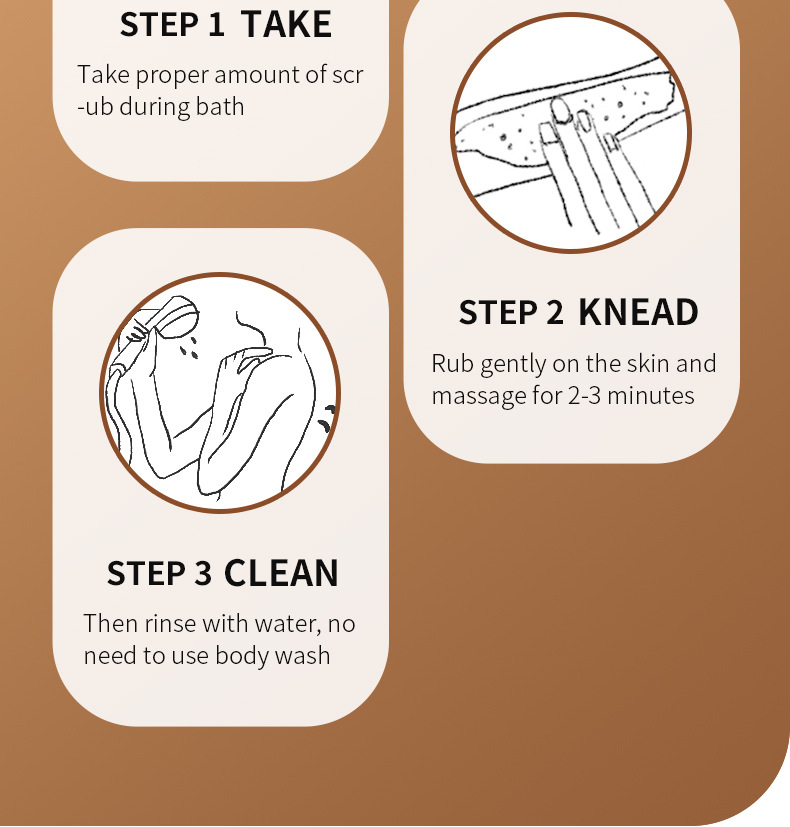 STEP 1 TAKE

Take proper amount of scr -ub during bath

STEP 2 KNEAD

Rub gently on the skin and massage for 2-3 minutes

STEP 3 CLEAN

Then rinse with water, no need to use body wash