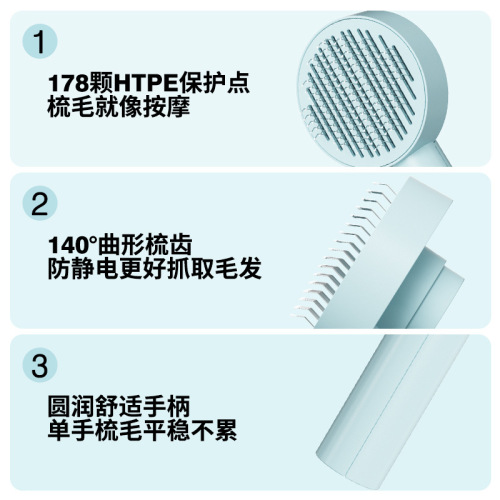 1

178颗HTPE保护点
梳毛就像按摩

2

140°曲形梳齿
防静电更好抓取毛发

3

圆润舒适手柄
单手梳毛平稳不累