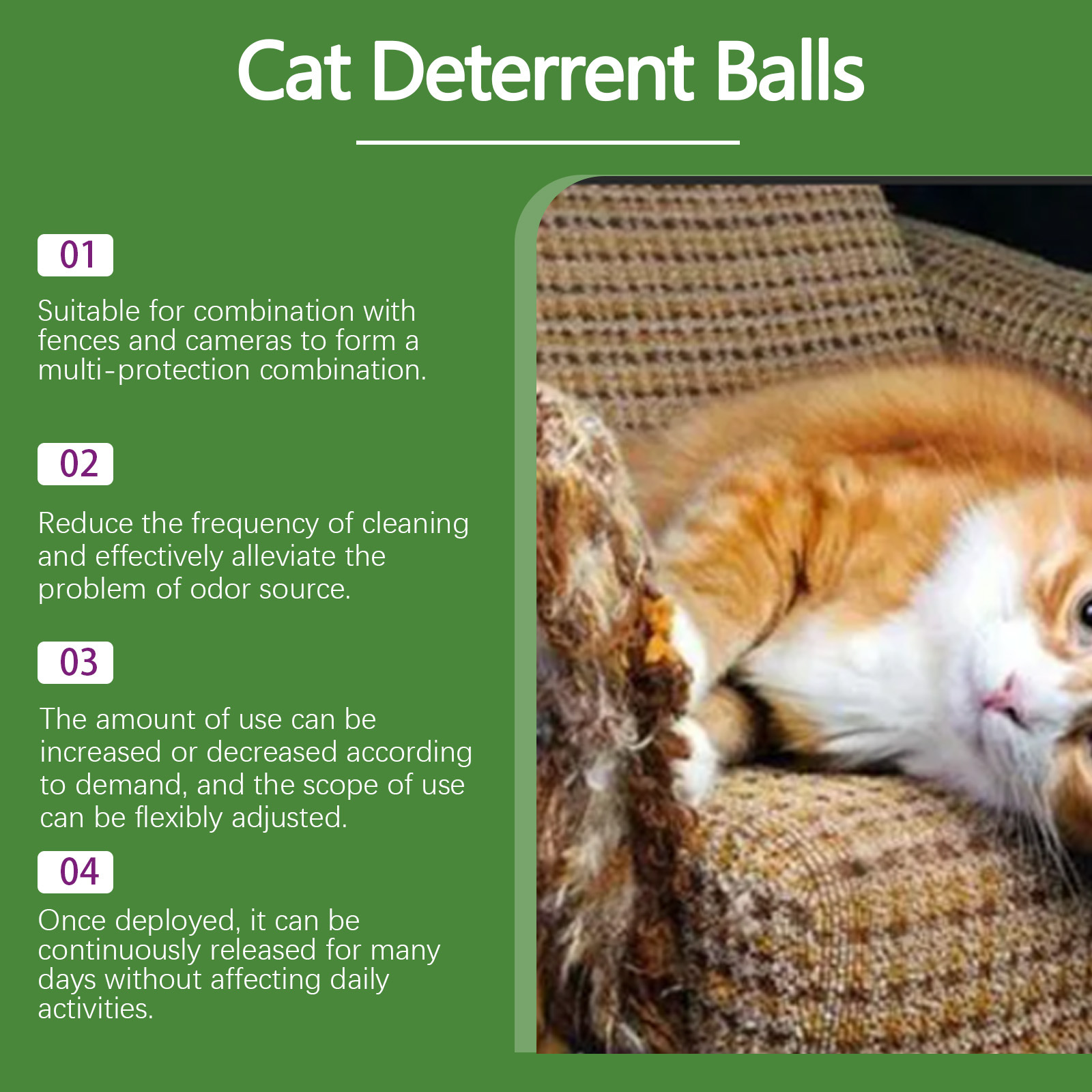 Cat Deterrent Balls

01

Suitable for combination with fences and cameras to form a multi-protection combination.

02

Reduce the frequency of cleaning and effectively alleviate the problem of odor source.

03

The amount of use can be increased or decreased according to demand, and the scope of use can be flexibly adjusted.

04

Once deployed, it can be continuously released for many days without affecting daily activities.