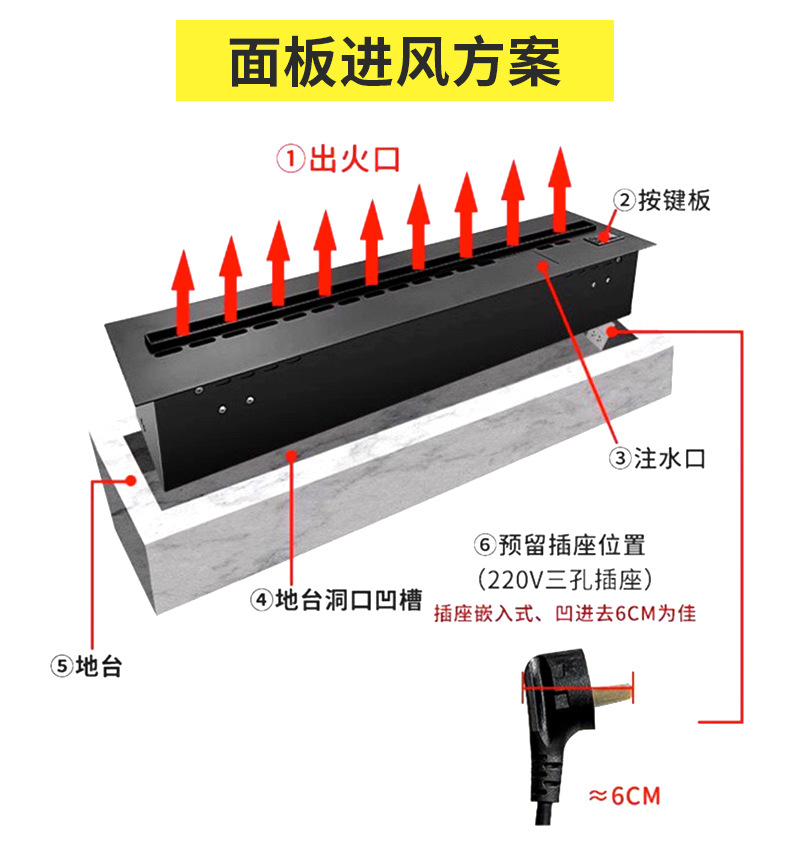 面板进风方案

①出火口

②按键板

③注水口

④地台洞口凹槽

⑤地台

⑥预留插座位置
(220V三孔插座)
插座嵌入式、凹进去6CM为佳

≈6CM