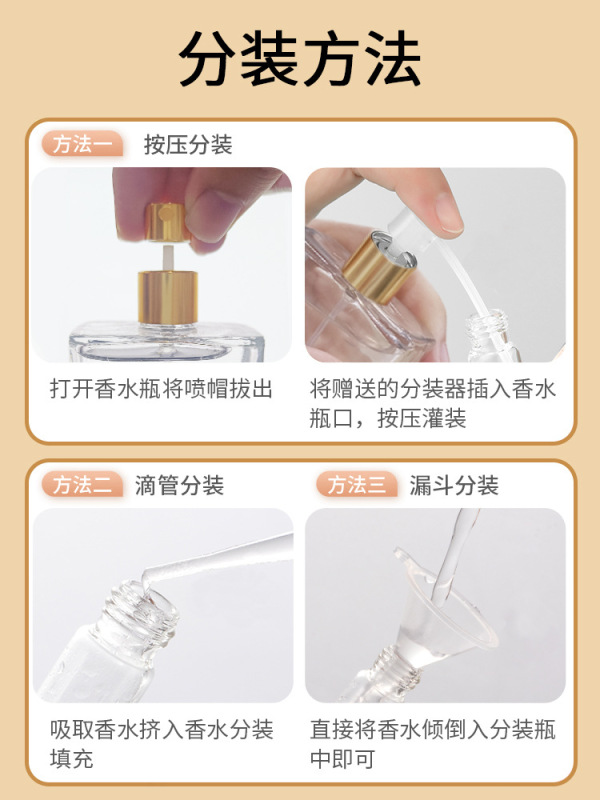 分装方法

方法一 按压分装

打开香水瓶将喷帽拔出

将赠送的分装器插入香水瓶口，按压灌装

方法二 滴管分装

吸取香水挤入香水分装填充

方法三 漏斗分装

直接将香水倾倒入分装瓶中即可