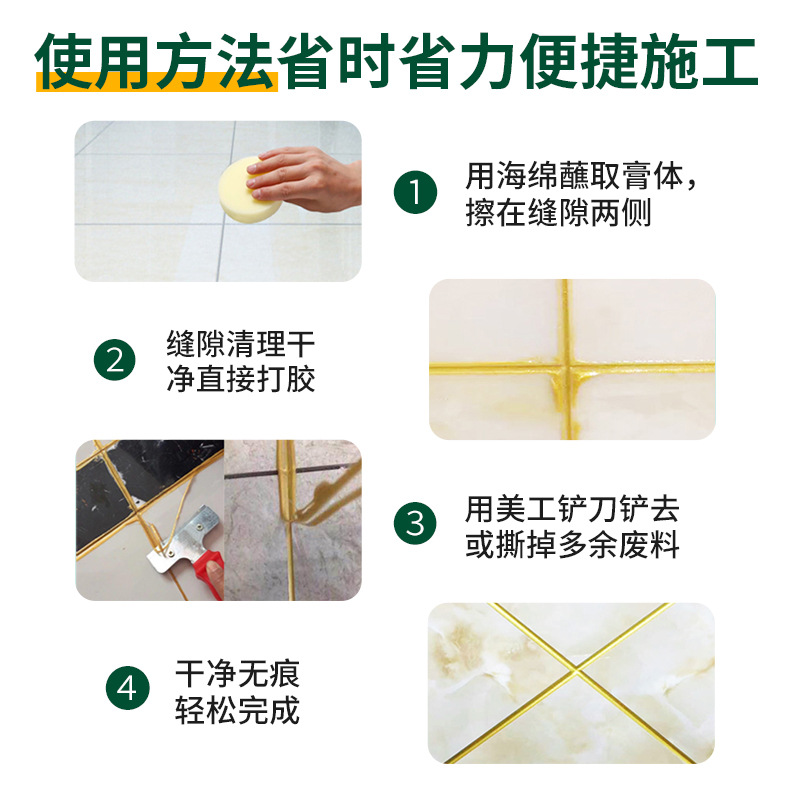 使用方法省时省力便捷施工

1 用海绵蘸取膏体，擦在缝隙两侧

2 缝隙清理干净直接打胶

3 用美工铲刀铲去或撕掉多余废料

4 干净无痕轻松完成