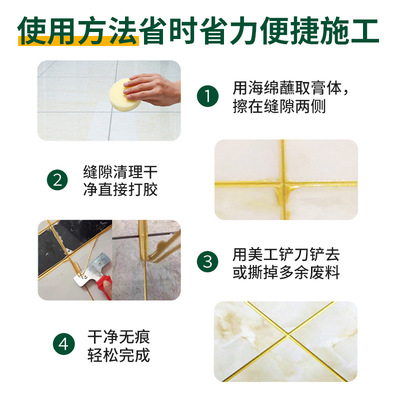 使用方法省时省力便捷施工

1 用海绵蘸取膏体，擦在缝隙两侧

2 缝隙清理干净直接打胶

3 用美工铲刀铲去或撕掉多余废料

4 干净无痕轻松完成