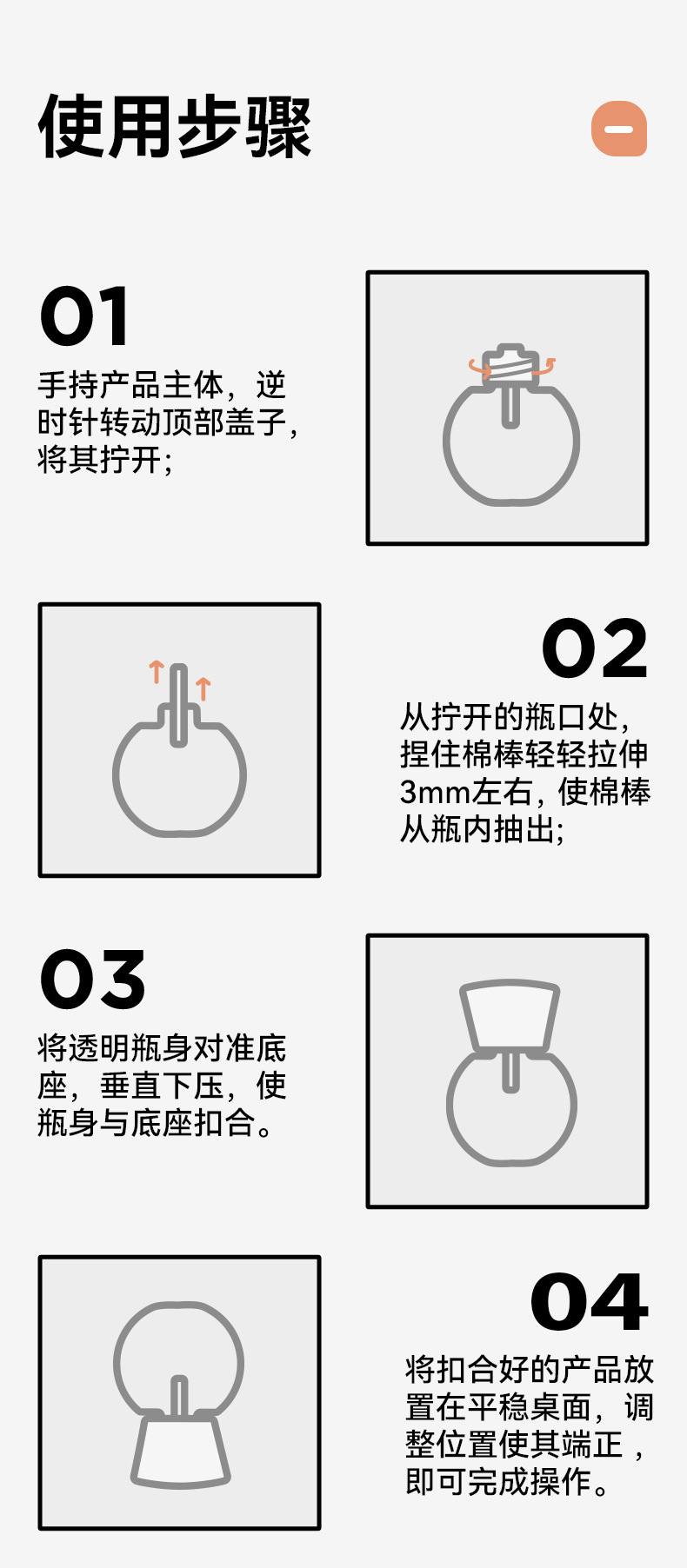 使用步骤

01
手持产品主体，逆时针转动顶部盖子，将其拧开;

02
从拧开的瓶口处，捏住棉棒轻轻拉伸3mm左右，使棉棒从瓶内抽出;

03
将透明瓶身对准底座，垂直下压，使瓶身与底座扣合。

04
将扣合好的产品放置在平稳桌面，调整位置使其端正，即可完成操作。