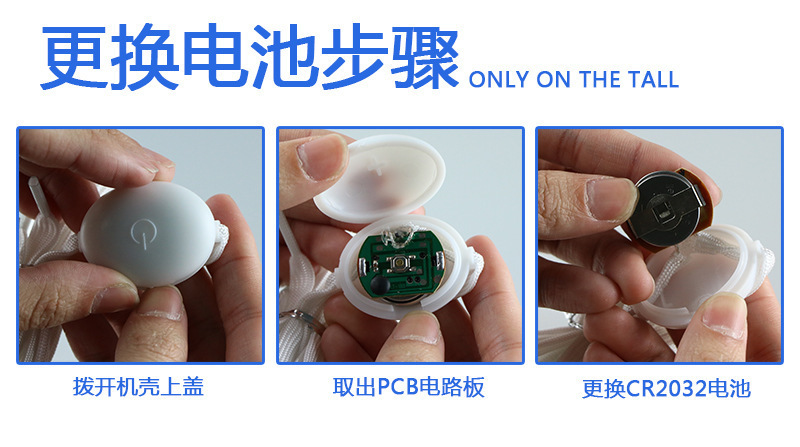 更换电池步骤 ONLY ON THE TALL

拨开机壳上盖

取出PCB电路板

更换CR2032电池