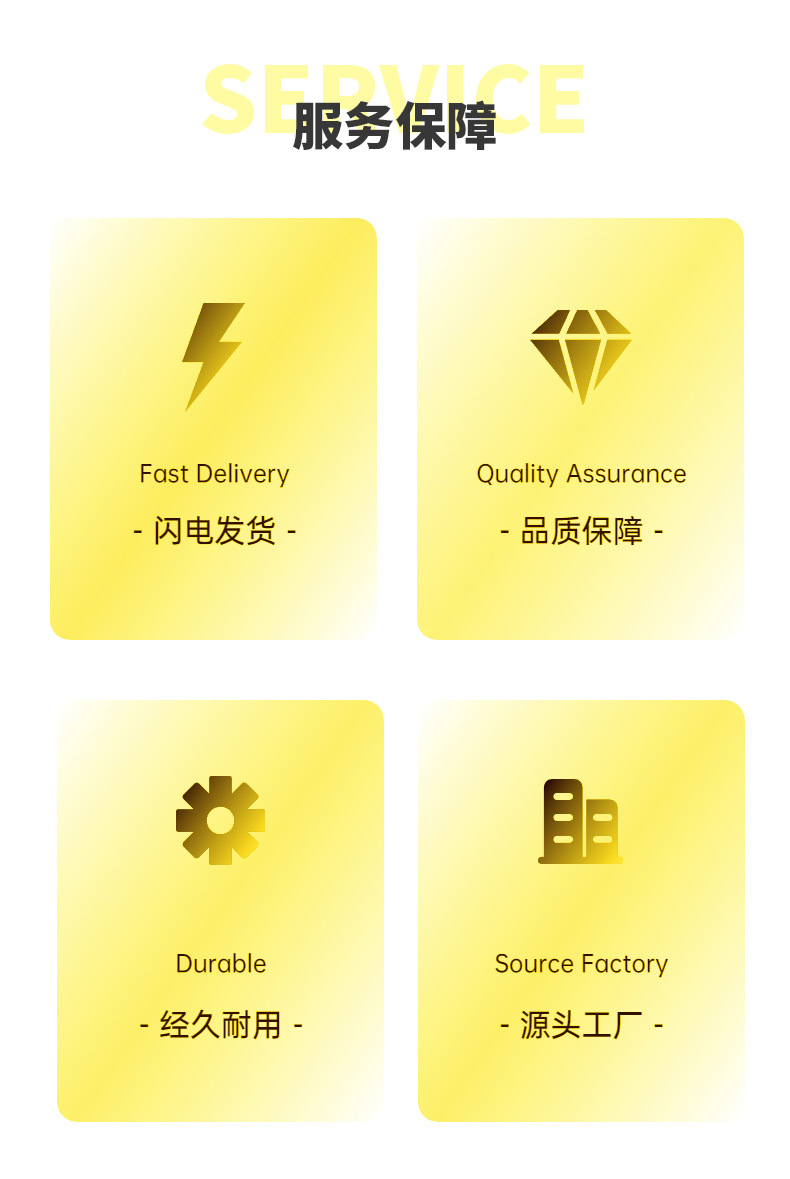 SERVICE
服务保障

Fast Delivery
- 闪电发货 -

Quality Assurance
- 品质保障 -

Durable
- 经久耐用 -

Source Factory
- 源头工厂 -