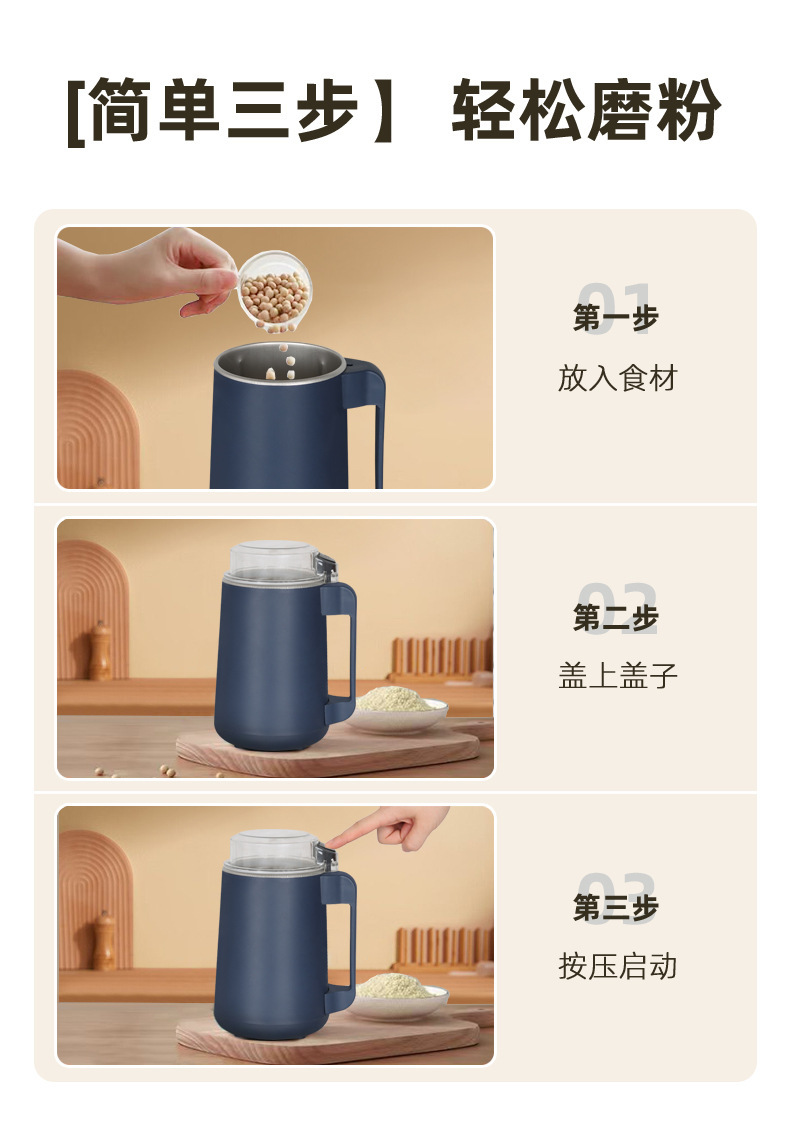 [简单三步】 轻松磨粉

01
第一步
放入食材

02
第二步
盖上盖子

03
第三步
按压启动