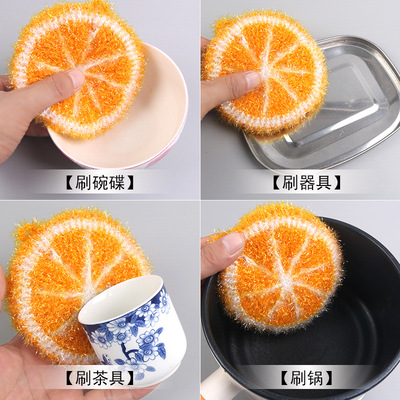 【刷碗碟】

【刷器具】

【刷茶具】

【刷锅】