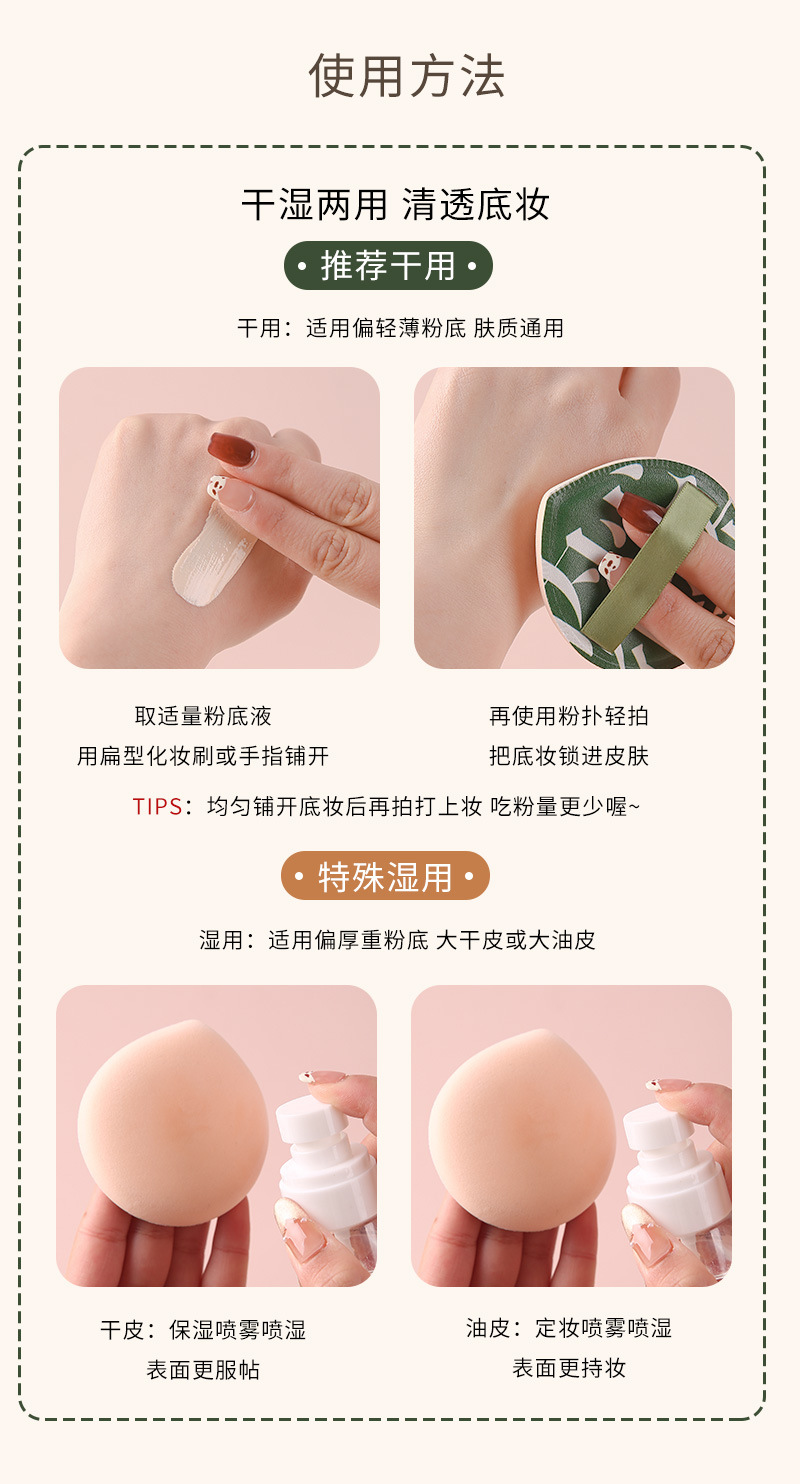 使用方法

干湿两用 清透底妆

• 推荐干用 •

干用：适用偏轻薄粉底 肤质通用

取适量粉底液
用扁型化妆刷或手指铺开

再使用粉扑轻拍
把底妆锁进皮肤

TIPS：均匀铺开底妆后再拍打上妆 吃粉量更少喔~

• 特殊湿用 •

湿用：适用偏厚重粉底 大干皮或大油皮

干皮：保湿喷雾喷湿
表面更服帖

油皮：定妆喷雾喷湿
表面更持妆