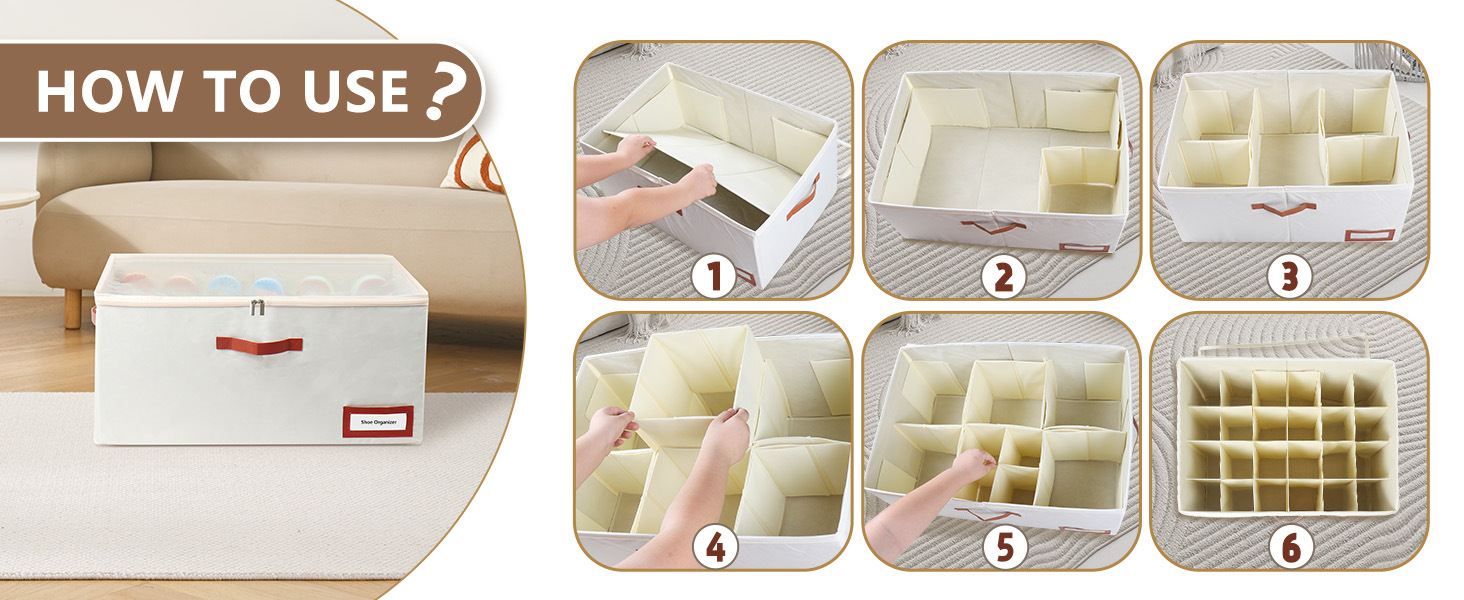 HOW TO USE ?

Shoe Organizer

1

2

3

4

5

6