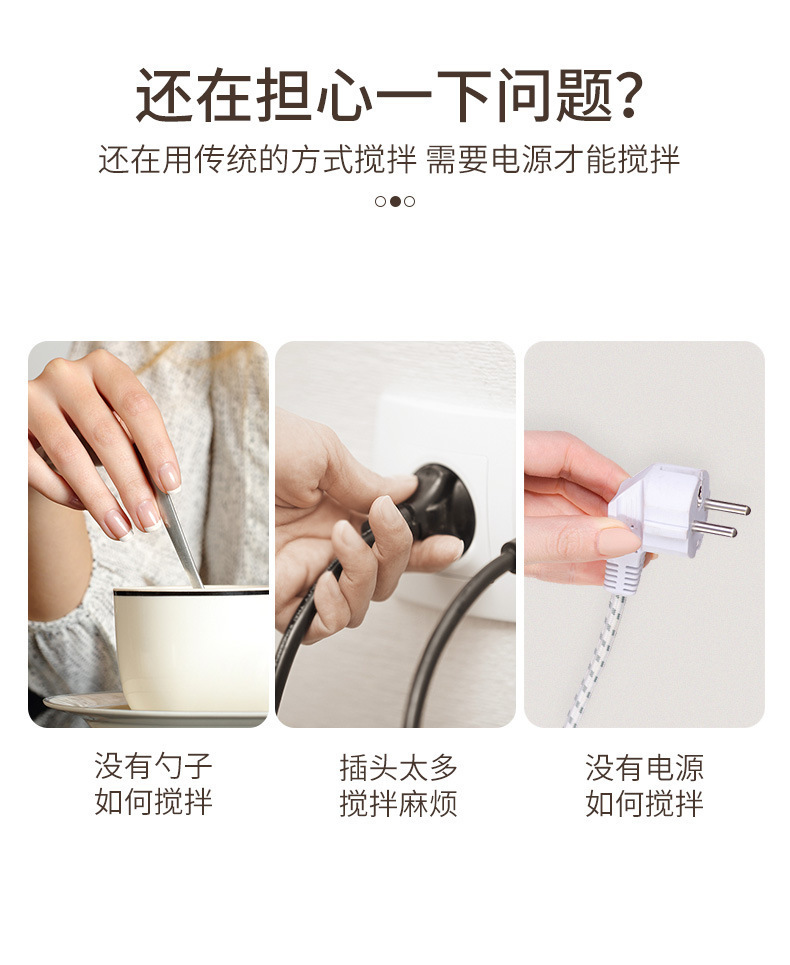 还在担心一下问题?

还在用传统的方式搅拌 需要电源才能搅拌

没有勺子
如何搅拌

插头太多
搅拌麻烦

没有电源
如何搅拌