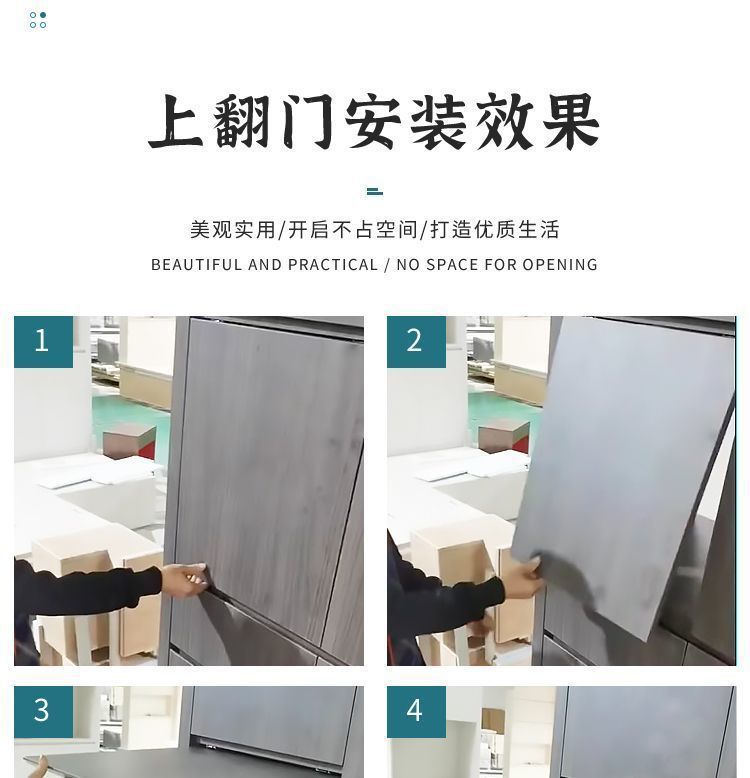 上翻门安装效果

美观实用/开启不占空间/打造优质生活

BEAUTIFUL AND PRACTICAL / NO SPACE FOR OPENING

1

2

3

4