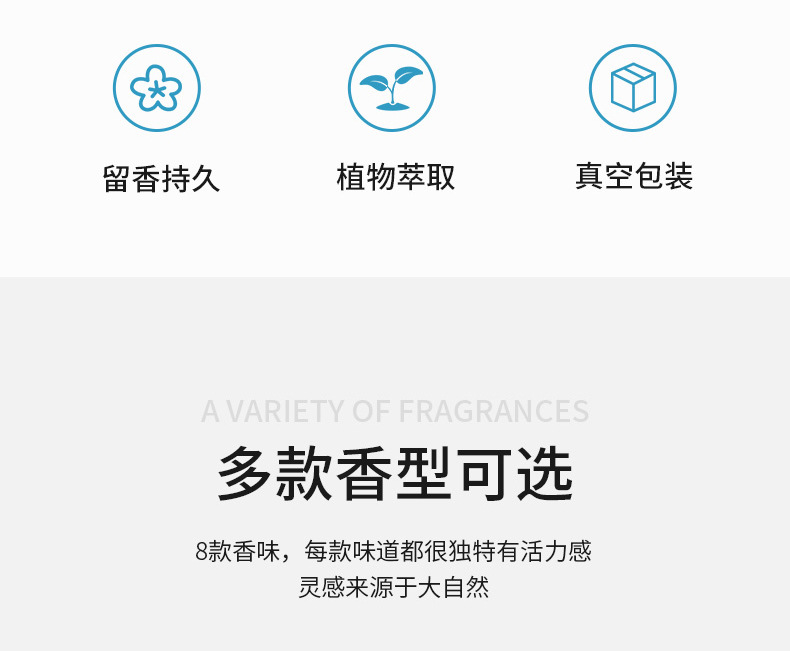 留香持久 植物萃取 真空包装

A VARIETY OF FRAGRANCES

多款香型可选

8款香味，每款味道都很独特有活力感
灵感来源于大自然