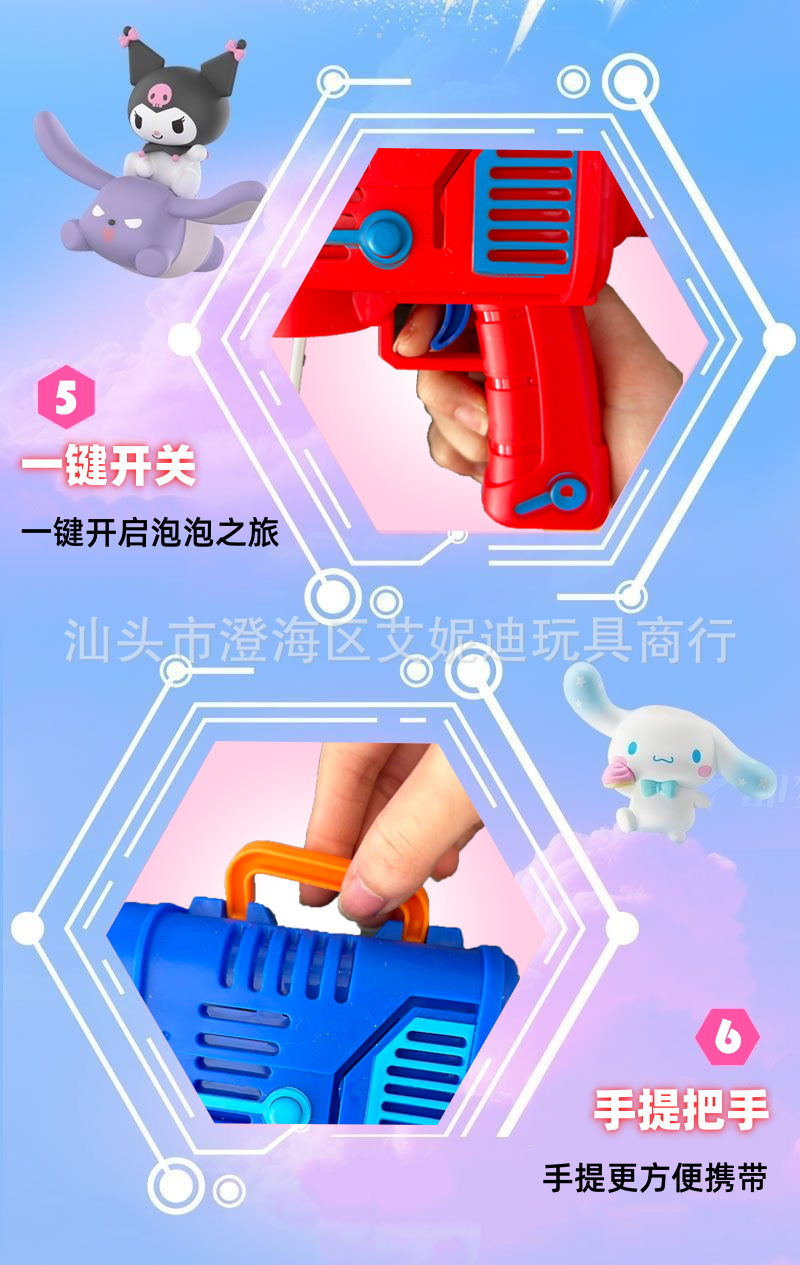 5
一键开关
一键开启泡泡之旅

汕头市澄海区艾妮迪玩具商行

6
手提把手
手提更方便携带