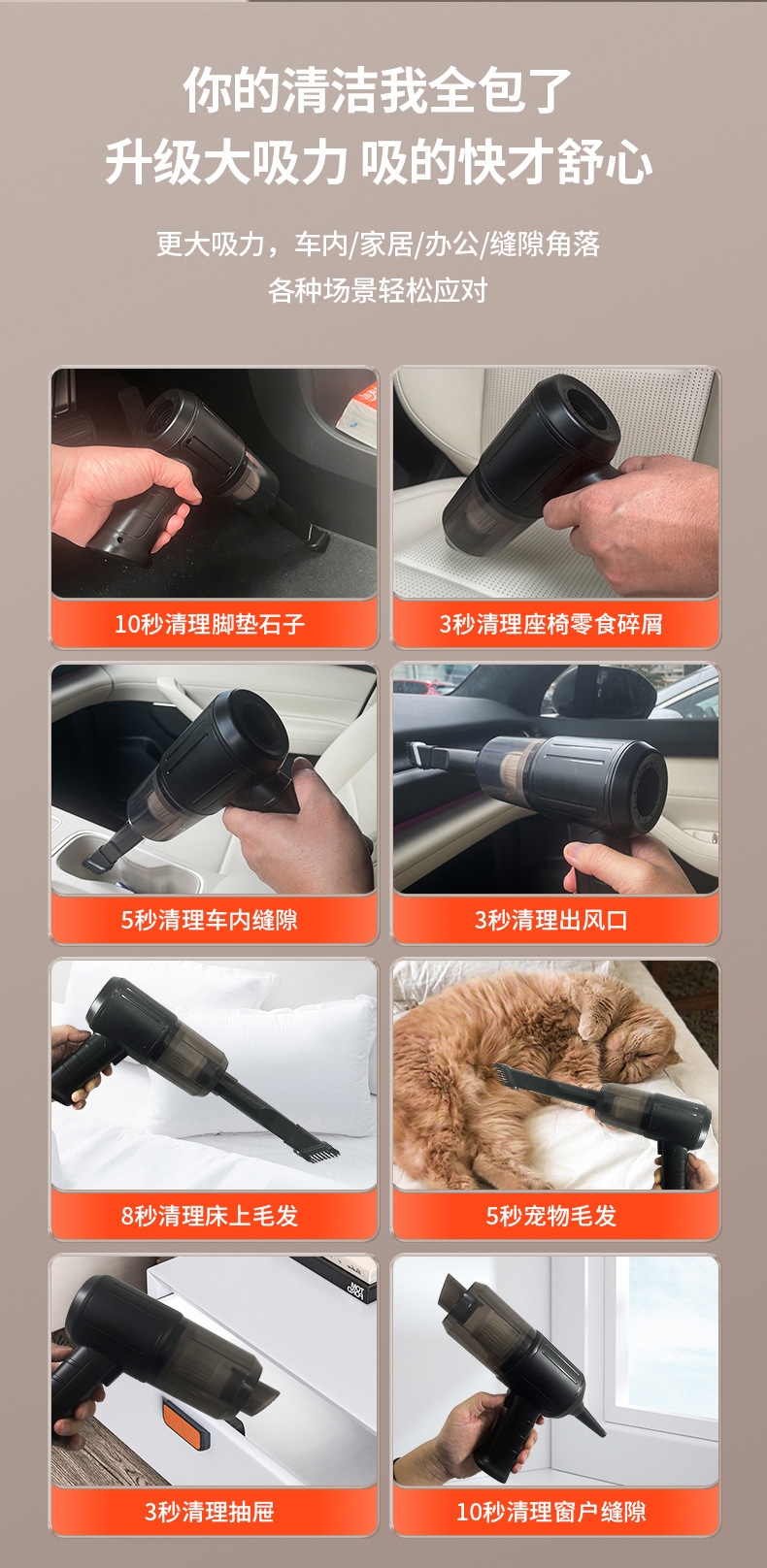 你的清洁我全包了
升级大吸力 吸的快才舒心

更大吸力，车内/家居/办公/缝隙角落
各种场景轻松应对

10秒清理脚垫石子

3秒清理座椅零食碎屑

5秒清理车内缝隙

3秒清理出风口

8秒清理床上毛发

5秒宠物毛发

3秒清理抽屉

10秒清理窗户缝隙