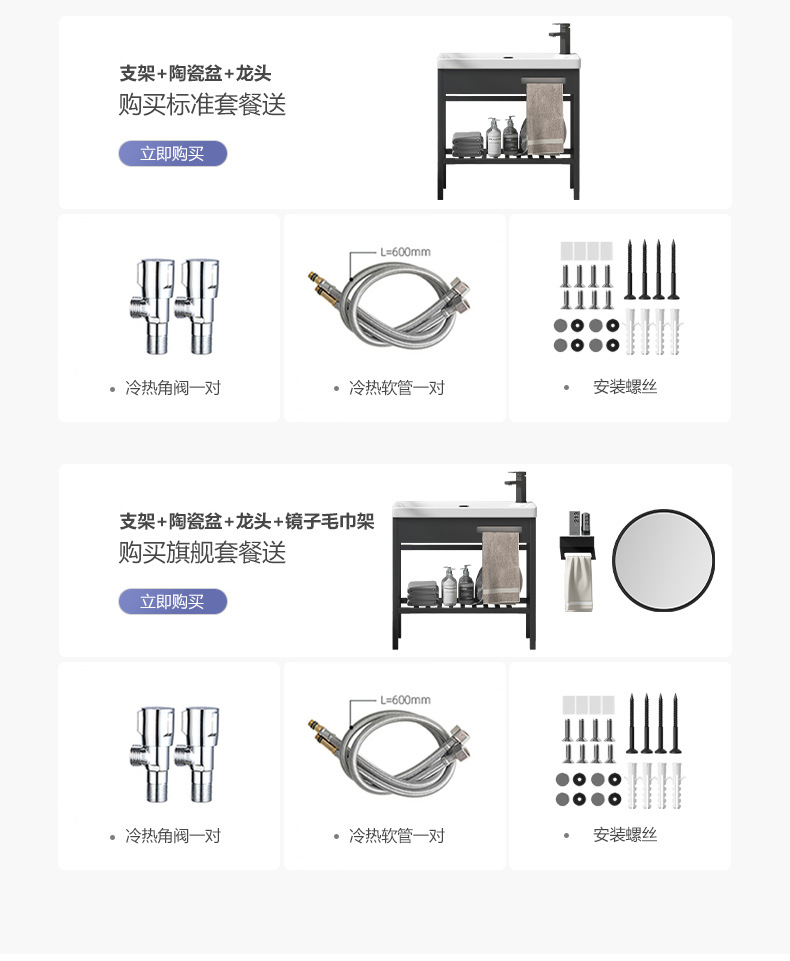 支架+陶瓷盆+龙头
购买标准套餐送

立即购买

L=600mm

• 冷热角阀一对

• 冷热软管一对

• 安装螺丝

支架+陶瓷盆+龙头+镜子毛巾架
购买旗舰套餐送

立即购买

L=600mm

• 冷热角阀一对

• 冷热软管一对

• 安装螺丝