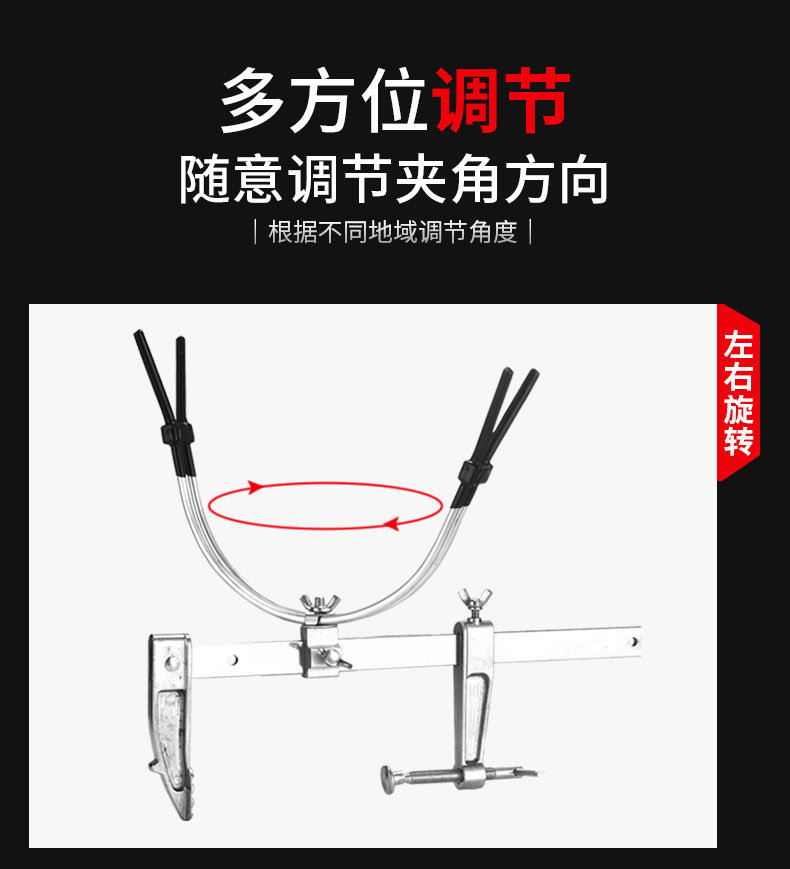 多方位调节

随意调节夹角方向

| 根据不同地域调节角度 |

左右旋转