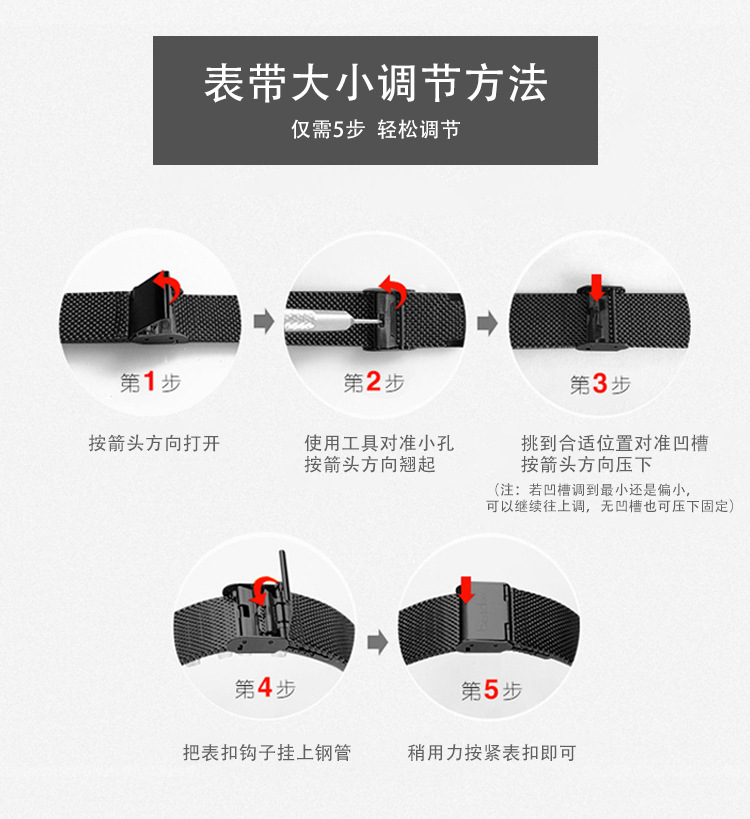 表带大小调节方法

仅需5步 轻松调节

第1步

按箭头方向打开

第2步

使用工具对准小孔
按箭头方向翘起

第3步

挑到合适位置对准凹槽
按箭头方向压下

（注：若凹槽调到最小还是偏小，可以继续往上调，无凹槽也可压下固定）

第4步

把表扣钩子挂上钢管

第5步

稍用力按紧表扣即可