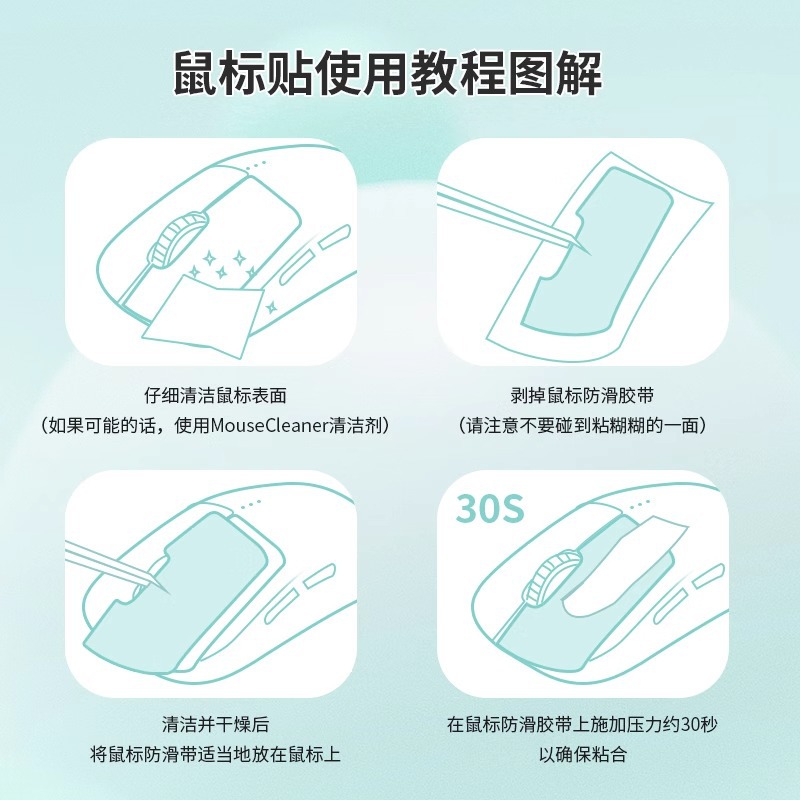 鼠标贴使用教程图解

仔细清洁鼠标表面
（如果可能的话，使用MouseCleaner清洁剂）

剥掉鼠标防滑胶带
（请注意不要碰到粘糊糊的一面）

清洁并干燥后
将鼠标防滑带适当地放在鼠标上

30S

在鼠标防滑胶带上施加压力约30秒
以确保粘合