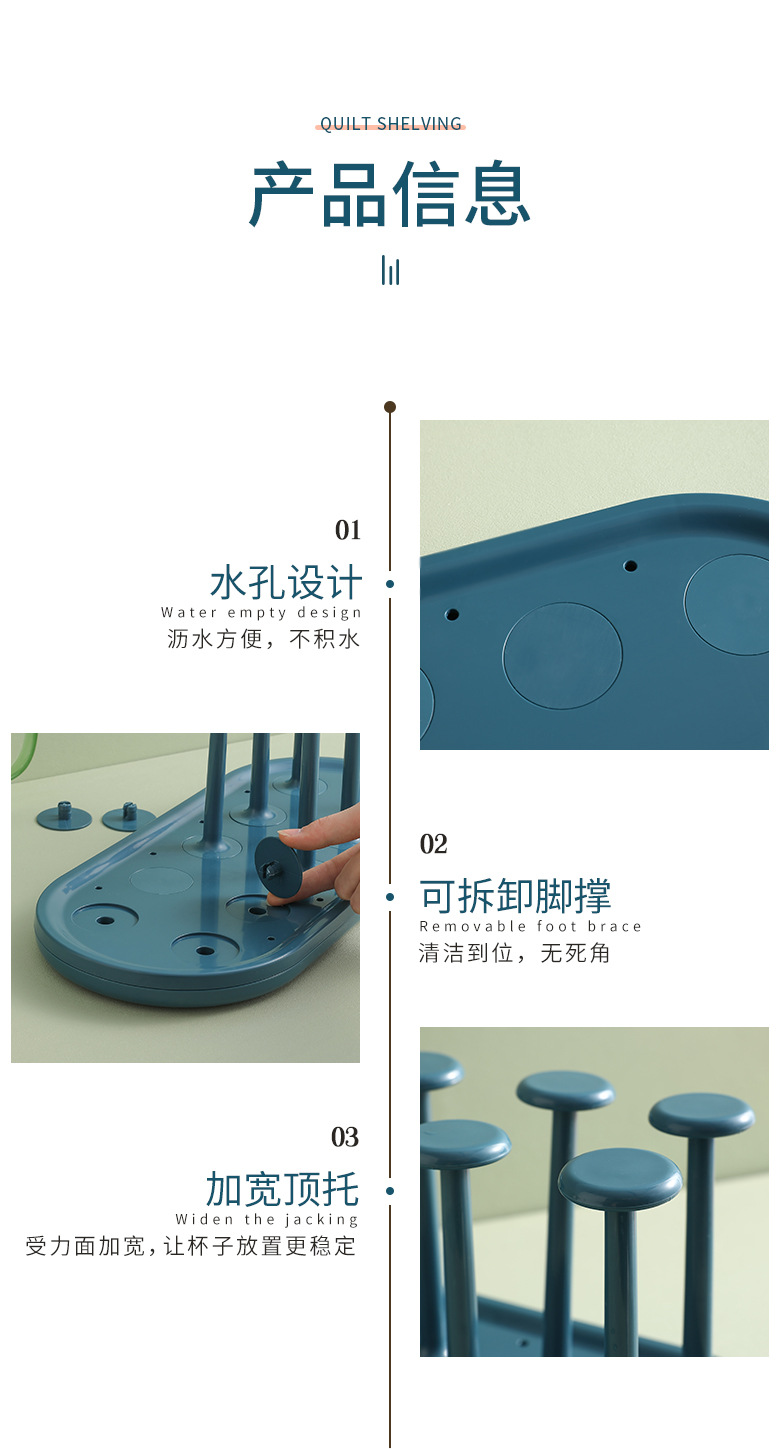 QUILT SHELVING

产品信息

01

水孔设计

Water empty design

沥水方便，不积水

02

可拆卸脚撑

Removable foot brace

清洁到位，无死角

03

加宽顶托

Widen the jacking

受力面加宽，让杯子放置更稳定