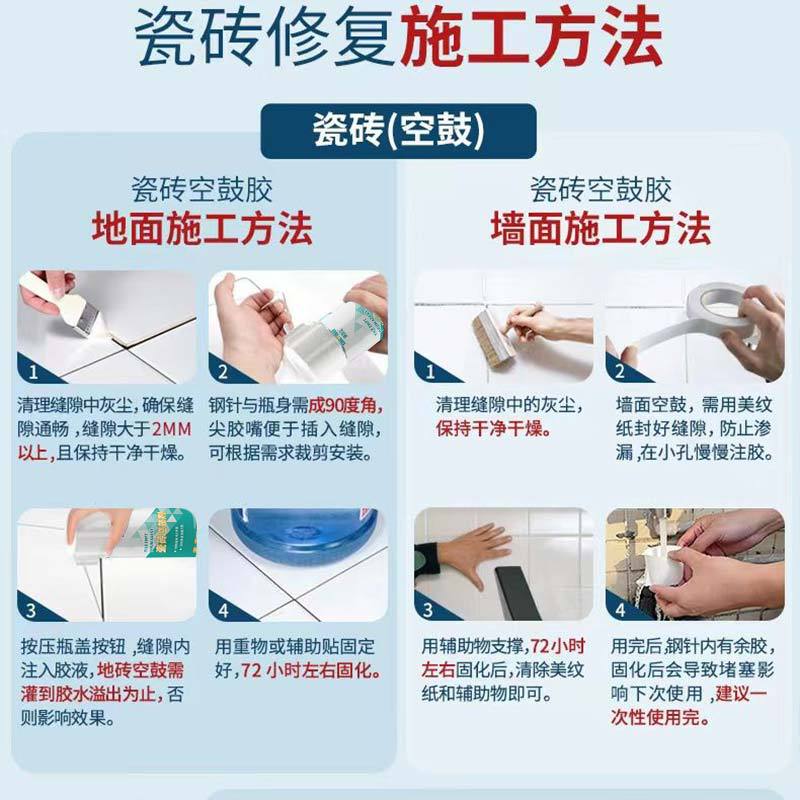 瓷砖修复施工方法

瓷砖(空鼓)

瓷砖空鼓胶
地面施工方法

1
清理缝隙中灰尘，确保缝隙通畅，缝隙大于2MM以上，且保持干净干燥。

2
钢针与瓶身需成90度角，尖胶嘴便于插入缝隙，可根据需求裁剪安装。

3
按压瓶盖按钮，缝隙内注入胶液，地砖空鼓需灌到胶水溢出为止，否则影响效果。

4
用重物或辅助贴固定好，72 小时左右固化。

瓷砖空鼓胶
墙面施工方法

1
清理缝隙中的灰尘，保持干净干燥。

2
墙面空鼓，需用美纹纸封好缝隙，防止渗漏，在小孔慢慢注胶。

3
用辅助物支撑，72小时左右固化后，清除美纹纸和辅助物即可。

4
用完后，钢针内有余胶，固化后会导致堵塞影响下次使用，建议一次性使用完。