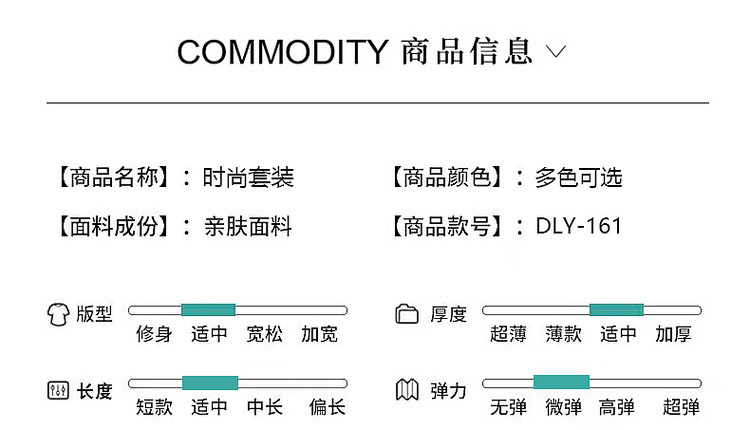 COMMODITY 商品信息

【商品名称】：时尚套装

【面料成份】：亲肤面料

【商品颜色】：多色可选

【商品款号】：DLY-161

版型
修身 适中 宽松 加宽

长度
短款 适中 中长 偏长

厚度
超薄 薄款 适中 加厚

弹力
无弹 微弹 高弹 超弹