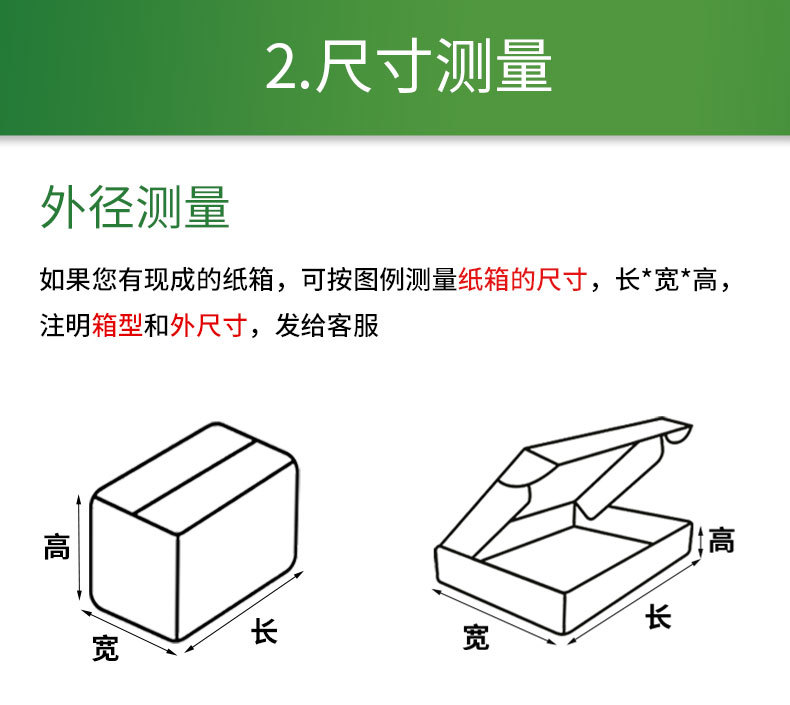 2.尺寸测量

外径测量

如果您有现成的纸箱，可按图例测量纸箱的尺寸，长*宽*高，注明箱型和外尺寸，发给客服

高
宽
长

高
宽
长