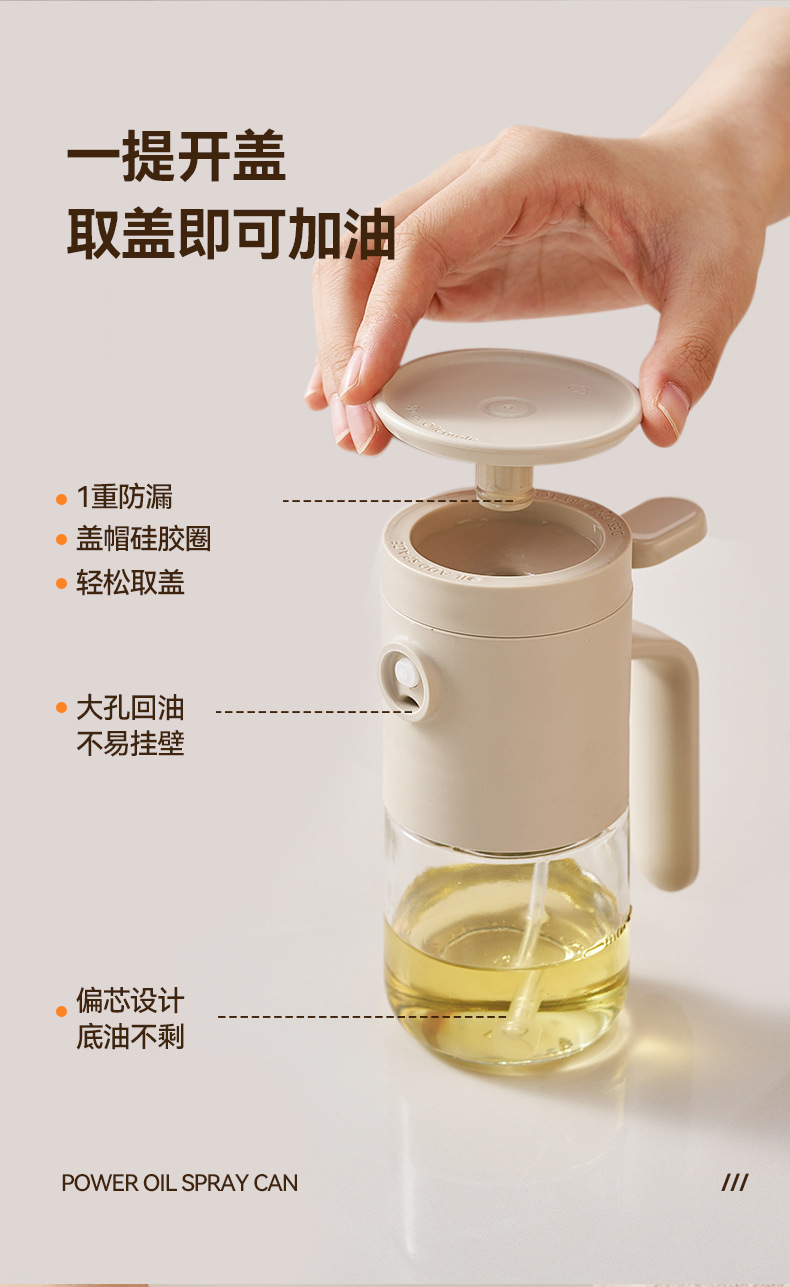 一提开盖
取盖即可加油

1重防漏
盖帽硅胶圈
轻松取盖

大孔回油
不易挂壁

偏芯设计
底油不剩

POWER OIL SPRAY CAN

///