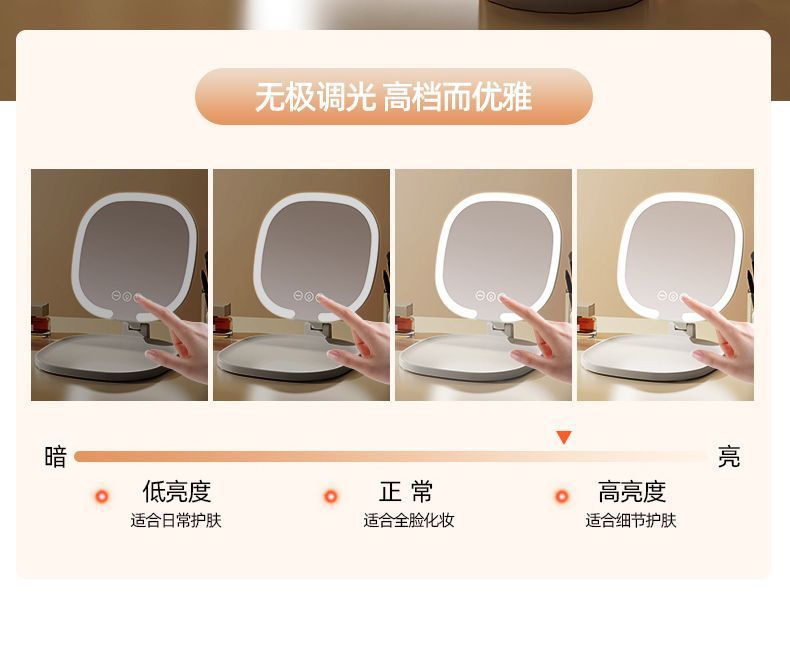 无极调光 高档而优雅

暗 亮

低亮度
适合日常护肤

正 常
适合全脸化妆

高亮度
适合细节护肤