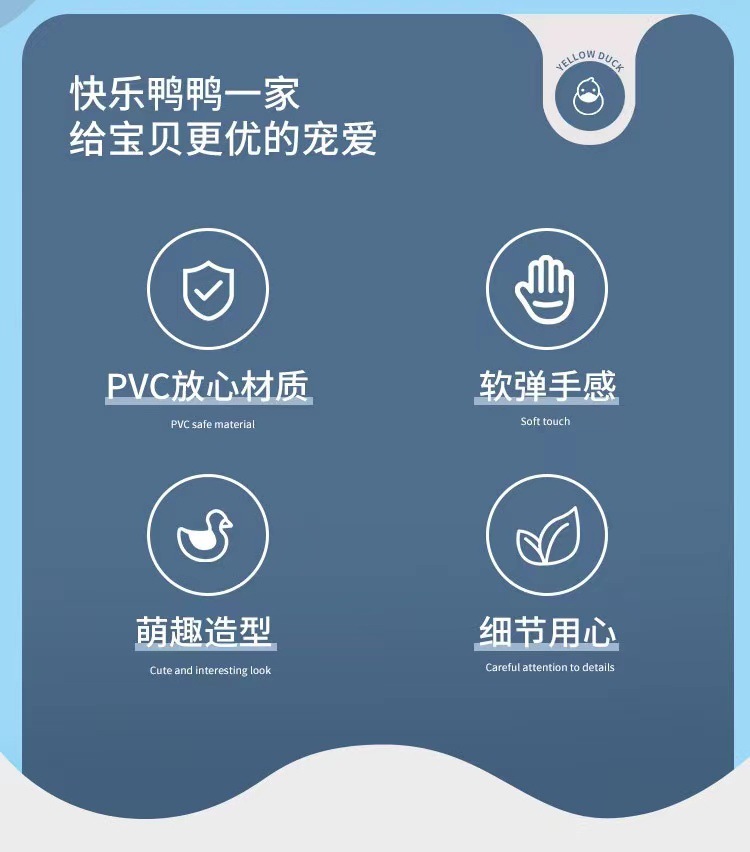 快乐鸭鸭一家
给宝贝更优的宠爱

YELLOW DUCK

PVC放心材质
PVC safe material

软弹手感
Soft touch

萌趣造型
Cute and interesting look

细节用心
Careful attention to details