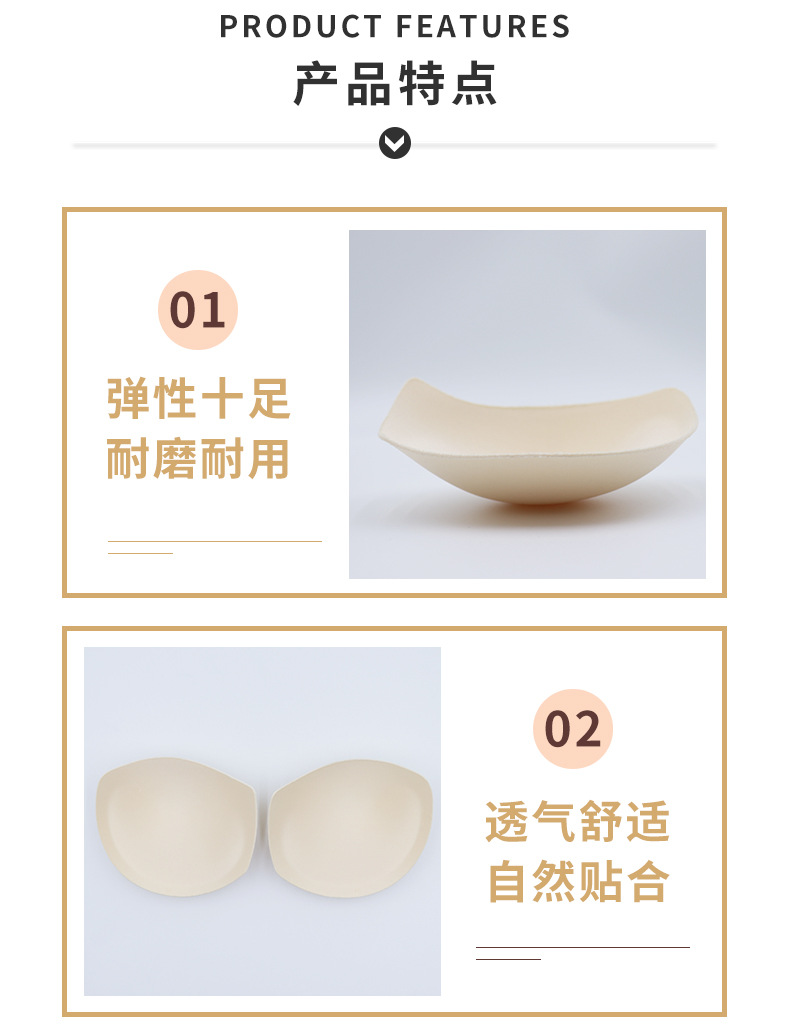 PRODUCT FEATURES
产品特点

01
弹性十足
耐磨耐用

02
透气舒适
自然贴合