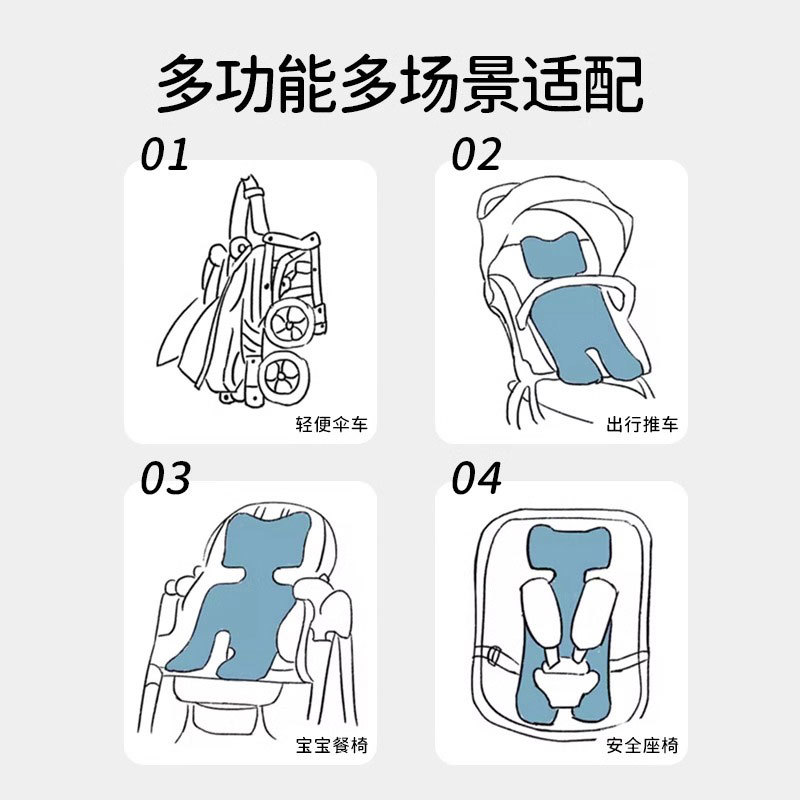 多功能多场景适配

01
轻便伞车

02
出行推车

03
宝宝餐椅

04
安全座椅