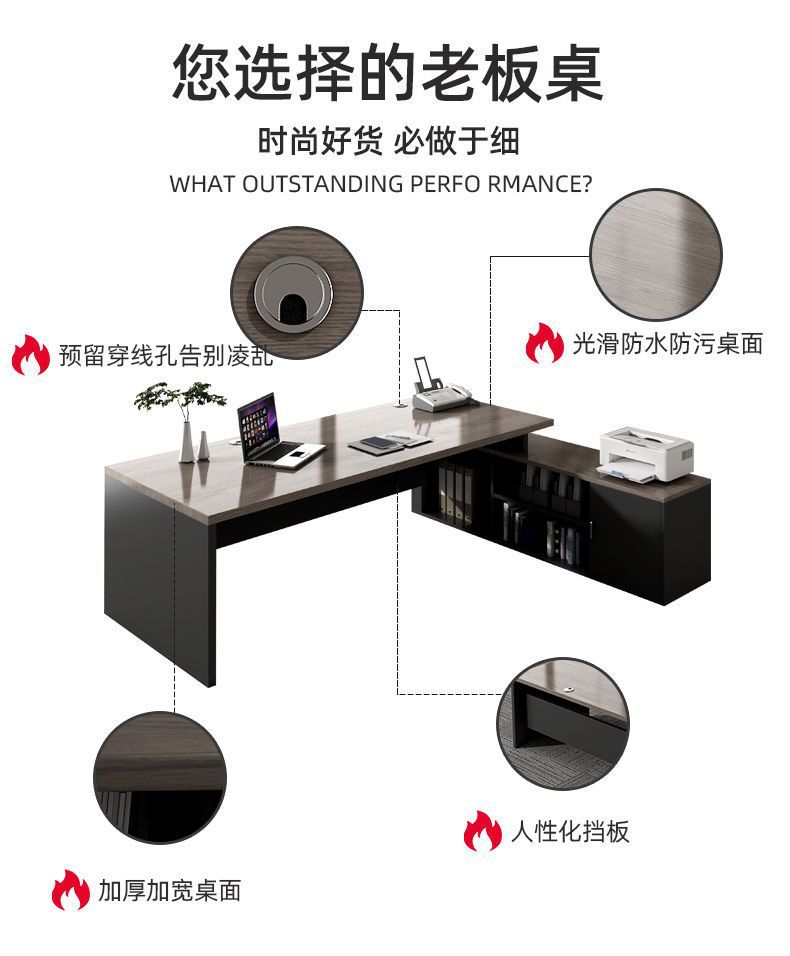 您选择的老板桌

时尚好货 必做于细

WHAT OUTSTANDING PERFO RMANCE?

预留穿线孔告别凌乱

光滑防水防污桌面

人性化挡板

加厚加宽桌面