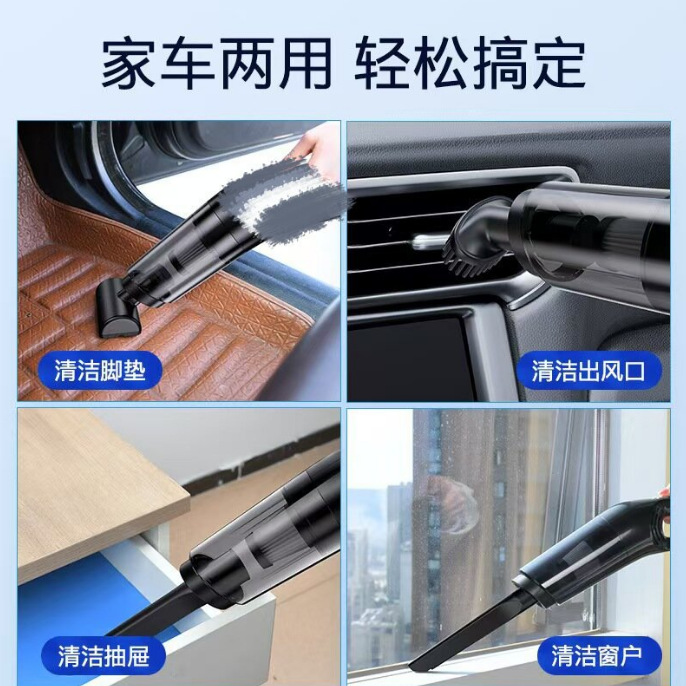 家车两用 轻松搞定

清洁脚垫

清洁出风口

清洁抽屉

清洁窗户