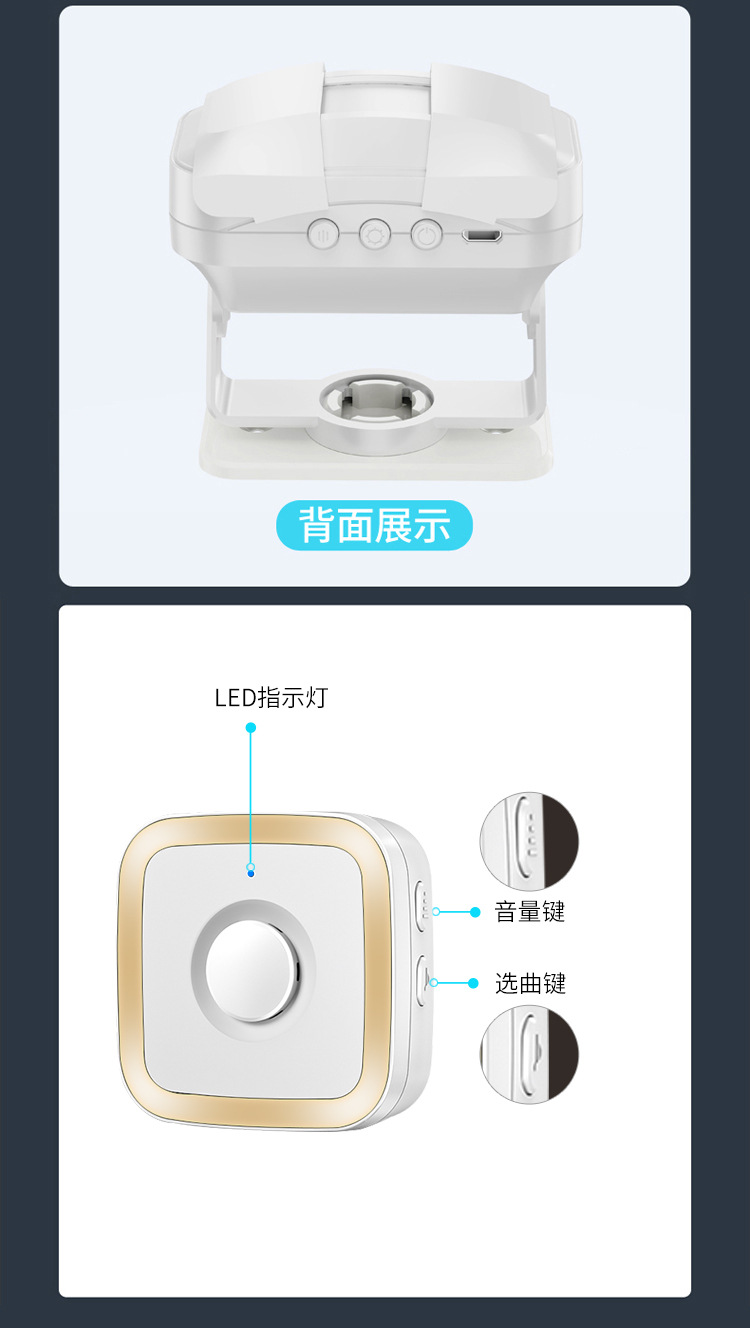 背面展示

LED指示灯

音量键

选曲键