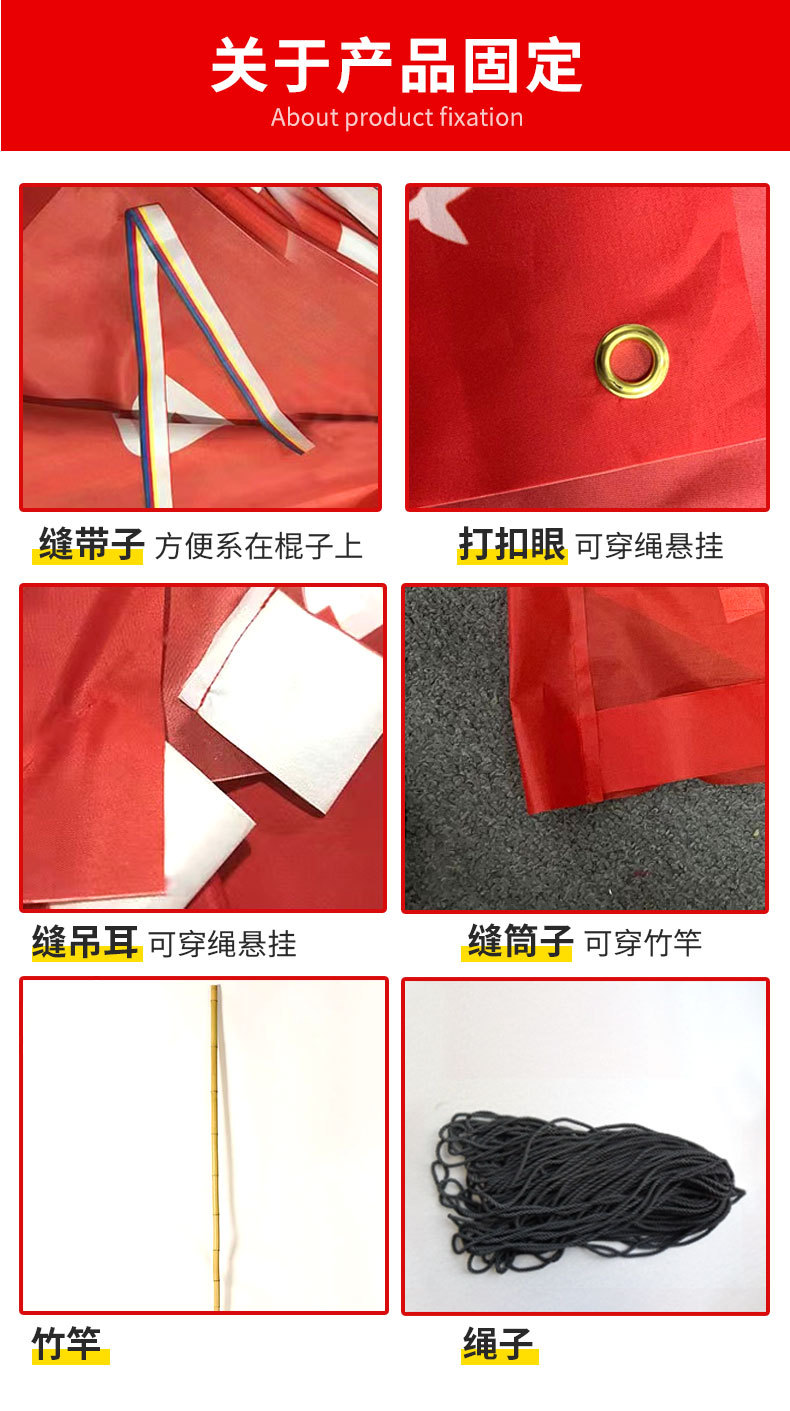 关于产品固定
About product fixation

缝带子 方便系在棍子上

打扣眼 可穿绳悬挂

缝吊耳 可穿绳悬挂

缝筒子 可穿竹竿

竹竿

绳子