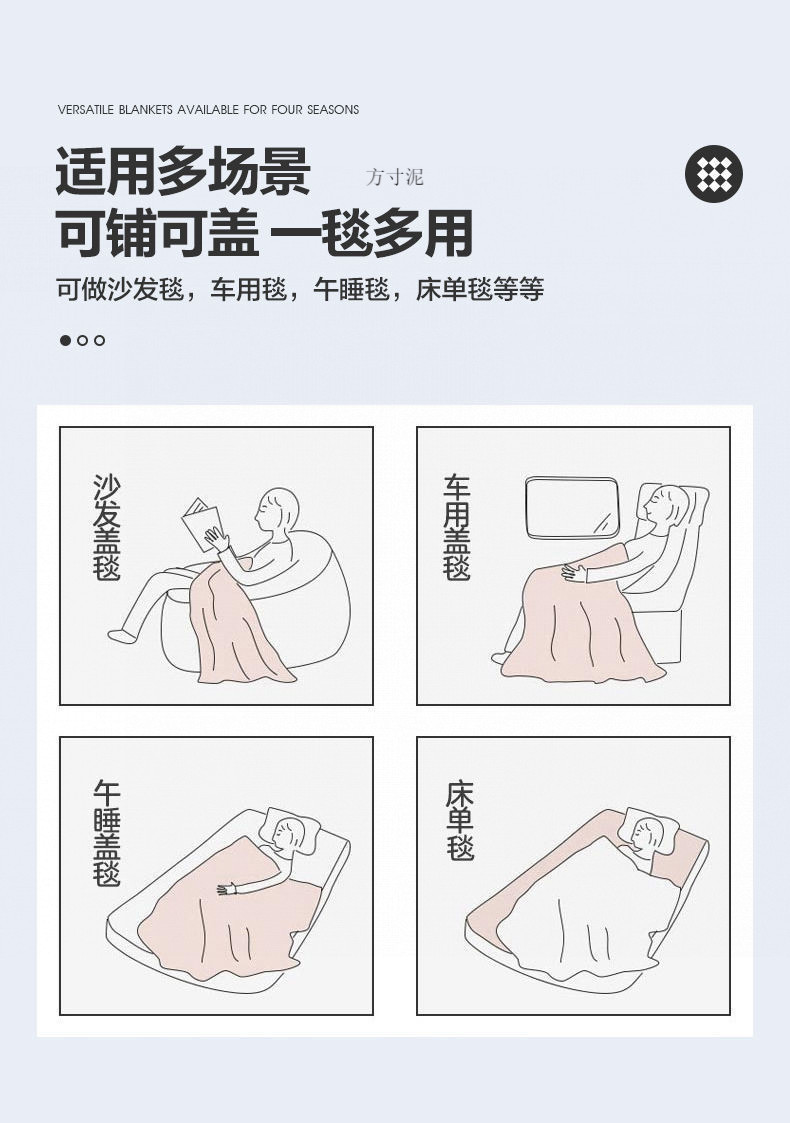 VERSATILE BLANKETS AVAILABLE FOR FOUR SEASONS

适用多场景

方寸泥

可铺可盖 一毯多用

可做沙发毯，车用毯，午睡毯，床单毯等等

沙发盖毯

车用盖毯

午睡盖毯

床单毯