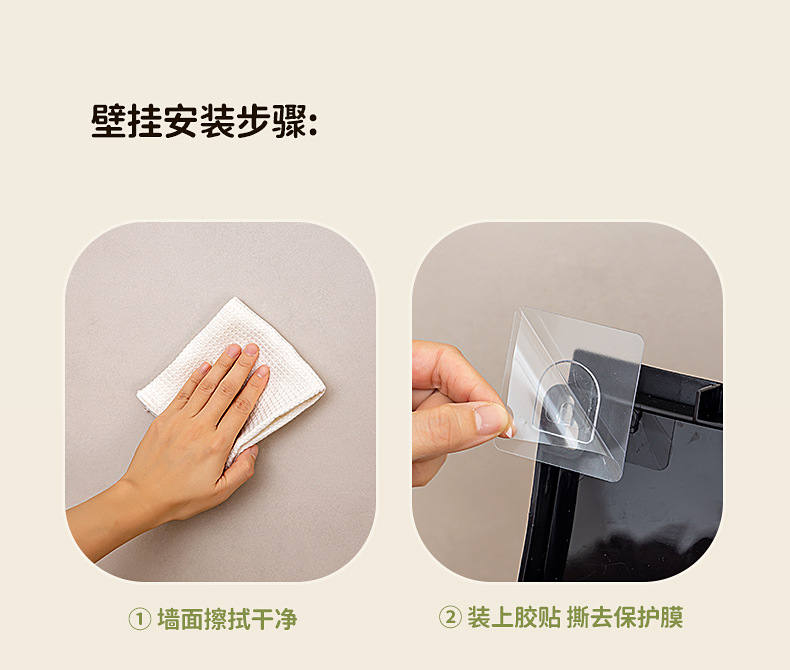 壁挂安装步骤:

① 墙面擦拭干净

② 装上胶贴 撕去保护膜