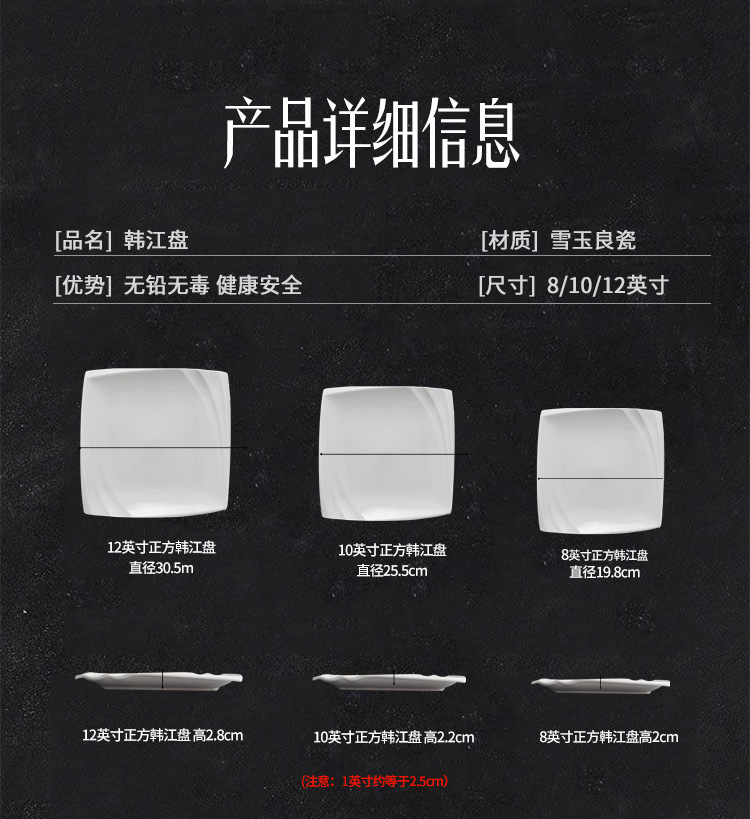 产品详细信息

[品名] 韩江盘

[材质] 雪玉良瓷

[优势] 无铅无毒 健康安全

[尺寸] 8/10/12英寸

12英寸正方韩江盘
直径30.5m

10英寸正方韩江盘
直径25.5cm

8英寸正方韩江盘
直径19.8cm

12英寸正方韩江盘 高2.8cm

10英寸正方韩江盘 高2.2cm

8英寸正方韩江盘高2cm

(注意：1英寸约等于2.5cm)