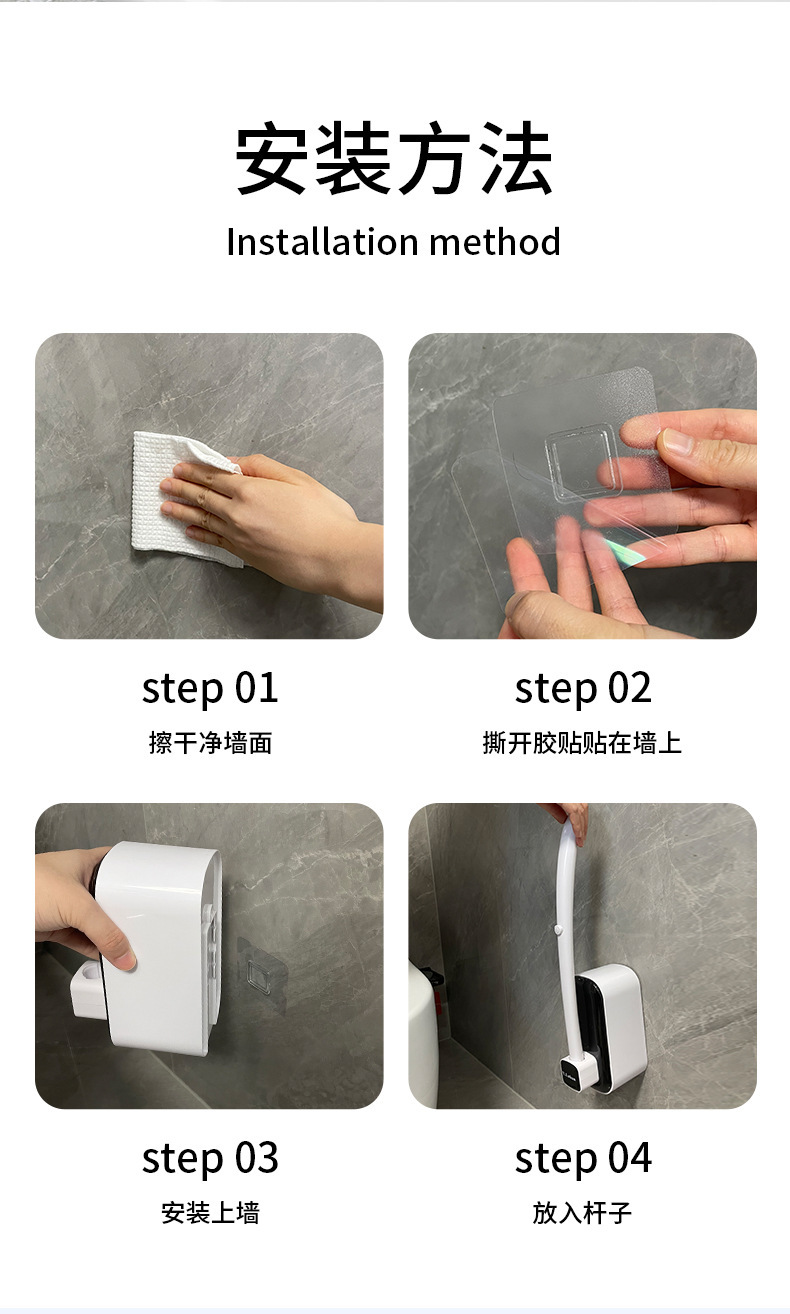 安装方法
Installation method

step 01
擦干净墙面

step 02
撕开胶贴贴在墙上

step 03
安装上墙

step 04
放入杆子