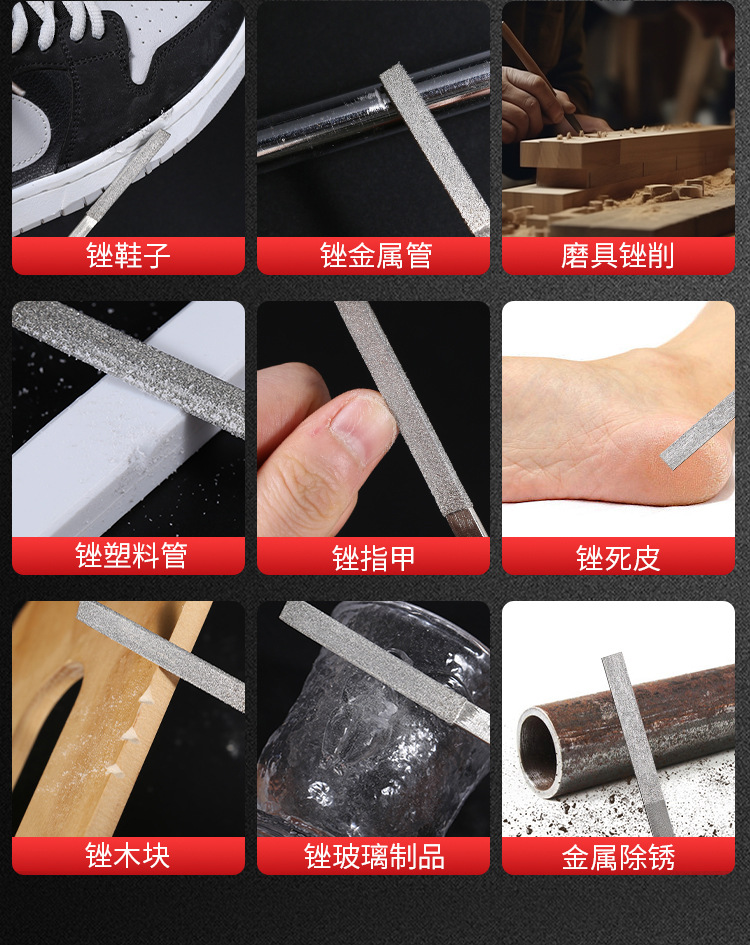 锉鞋子

锉金属管

磨具锉削

锉塑料管

锉指甲

锉死皮

锉木块

锉玻璃制品

金属除锈