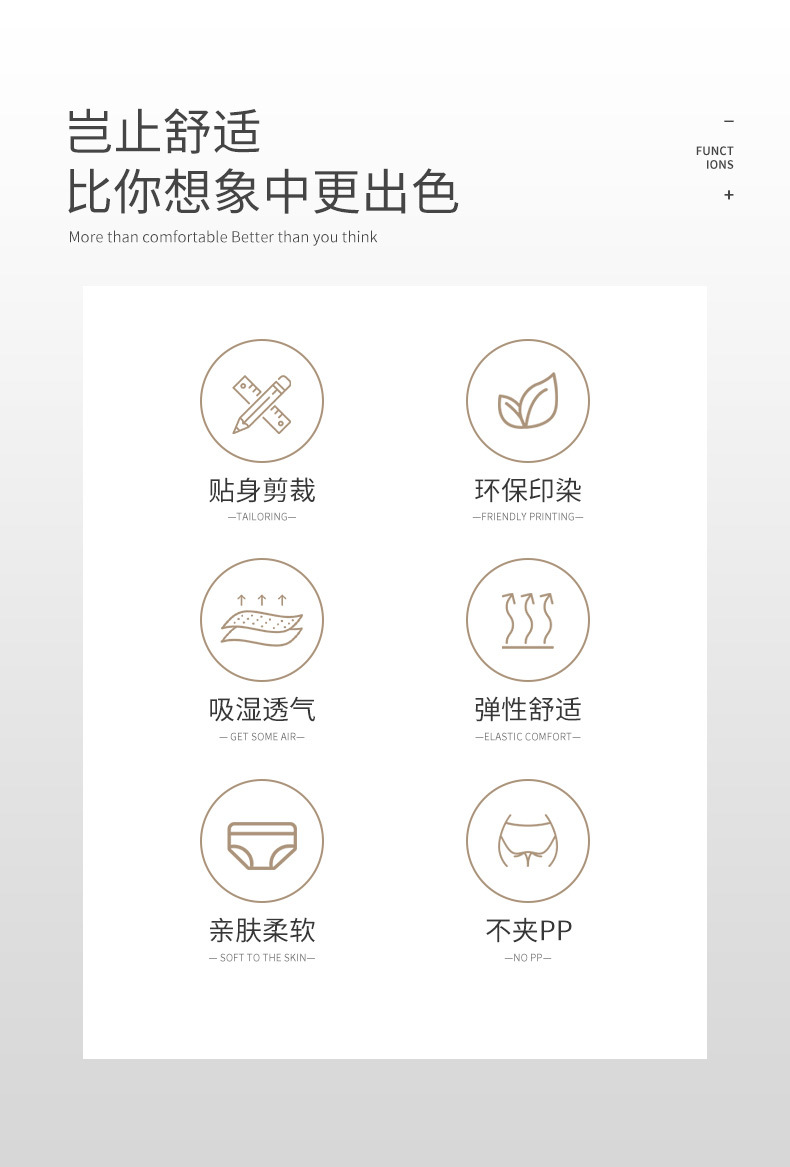 岂止舒适
比你想象中更出色
More than comfortable Better than you think

-
FUNCT
IONS
+

贴身剪裁
—TAILORING—

环保印染
—FRIENDLY PRINTING—

吸湿透气
— GET SOME AIR—

弹性舒适
—ELASTIC COMFORT—

亲肤柔软
— SOFT TO THE SKIN—

不夹PP
—NO PP—